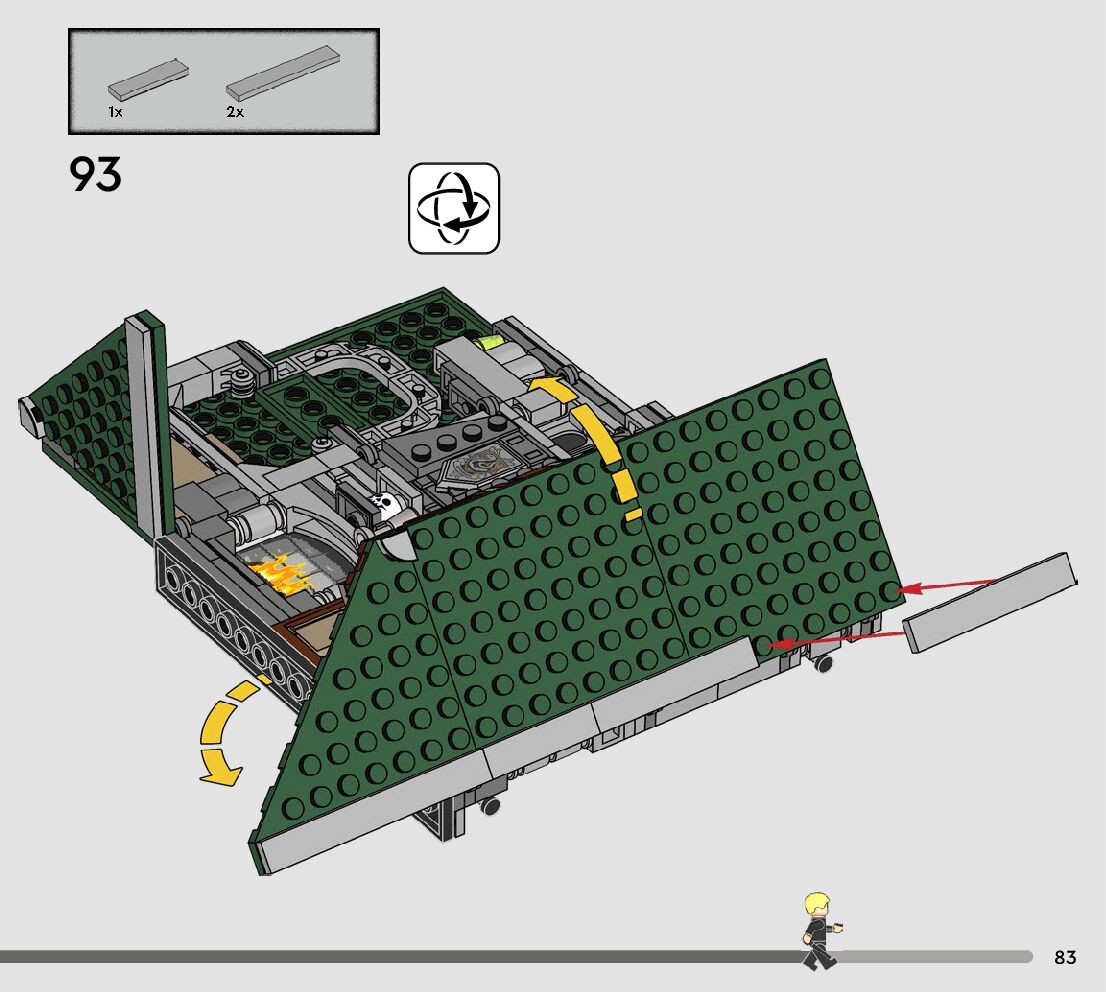 1x
2x

93

83