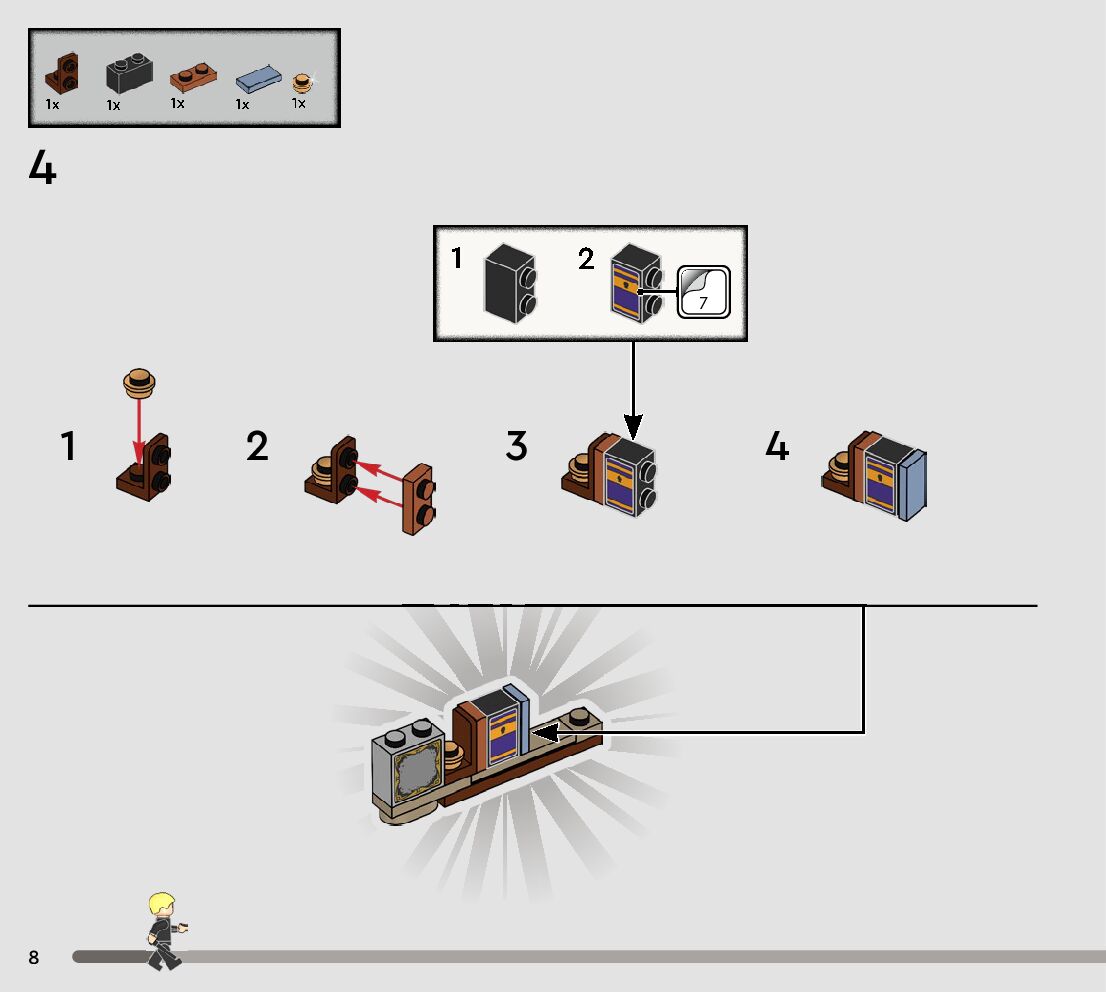 1x 1x 1x 1x 1x

4

1 2

7

1

2

3

4

8