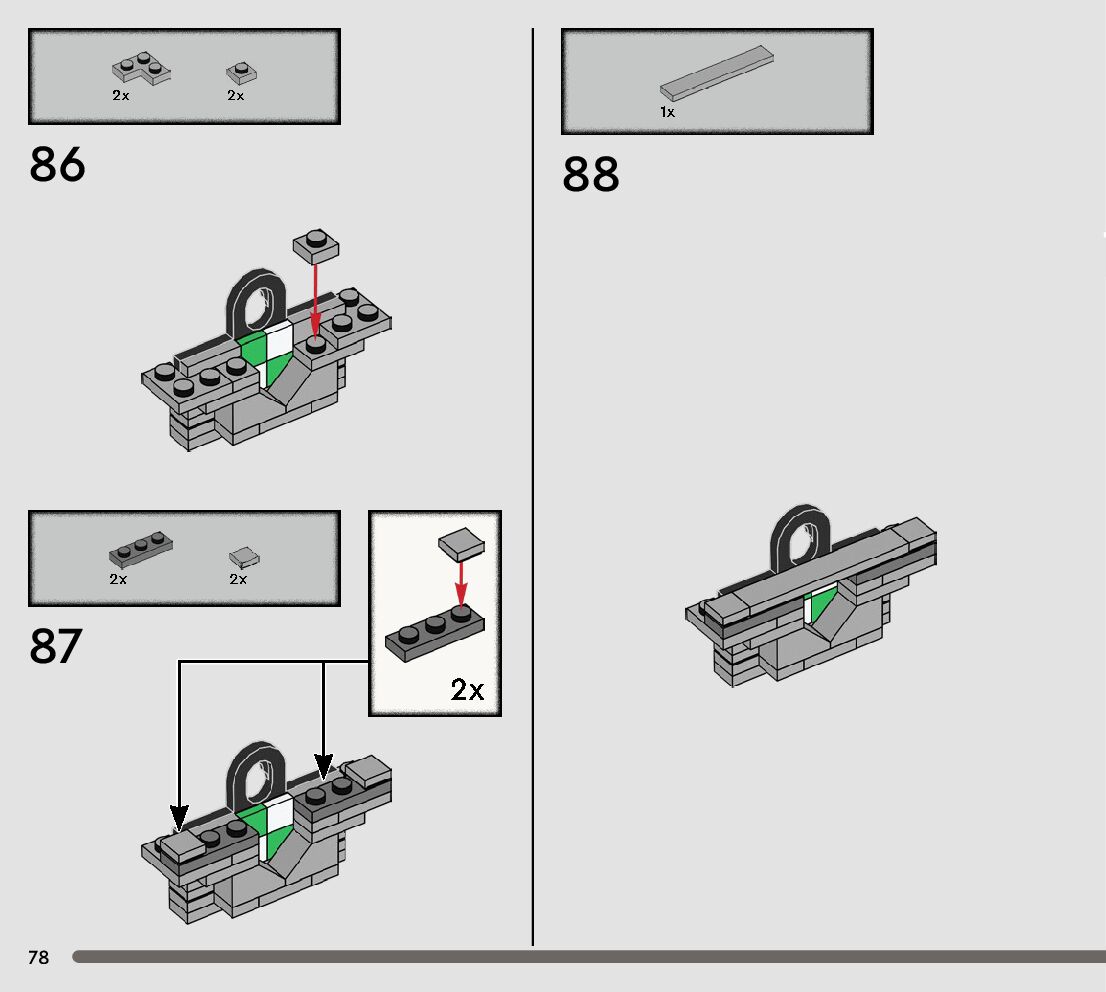 2x 2x

86

2x 2x

87

2x

1x

88

78