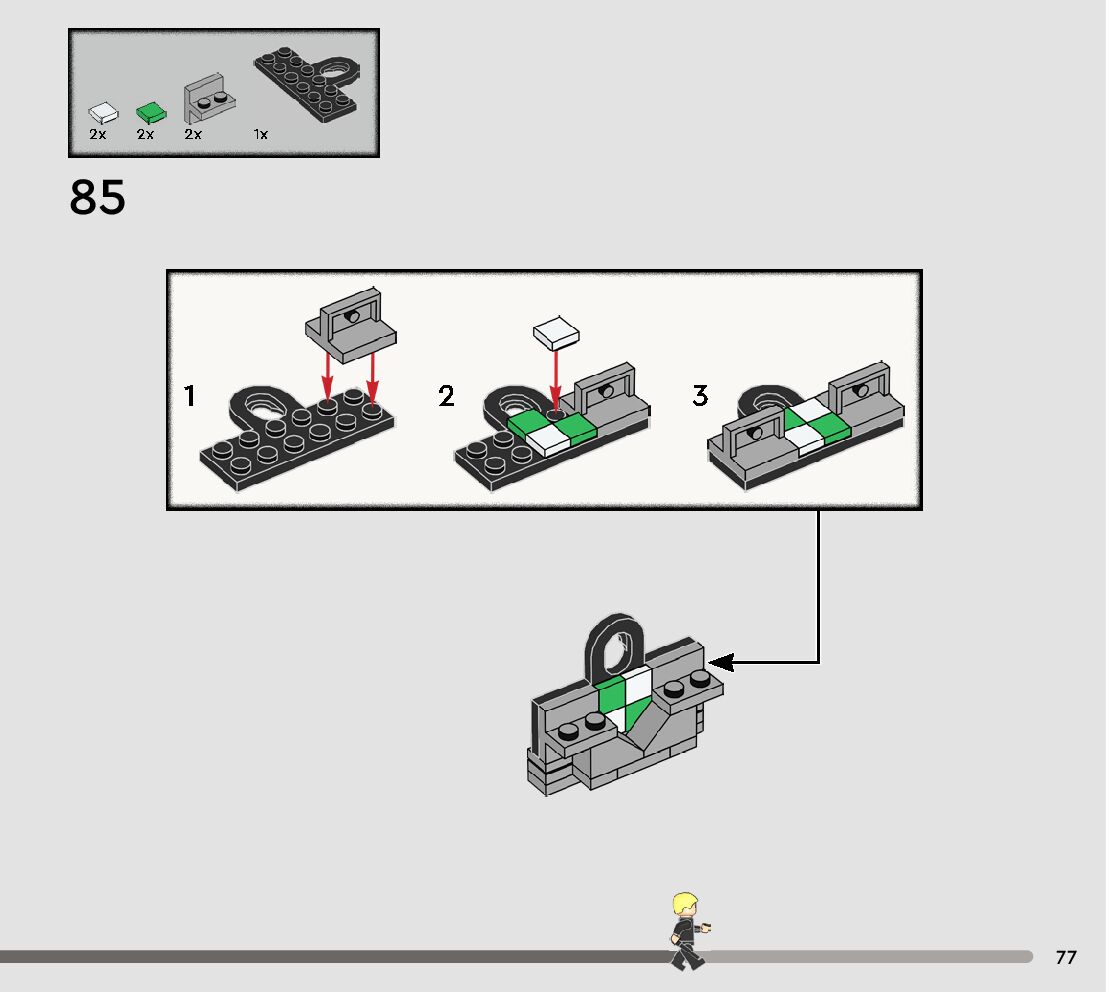 2x 2x 2x 1x

85

1

2

3

77