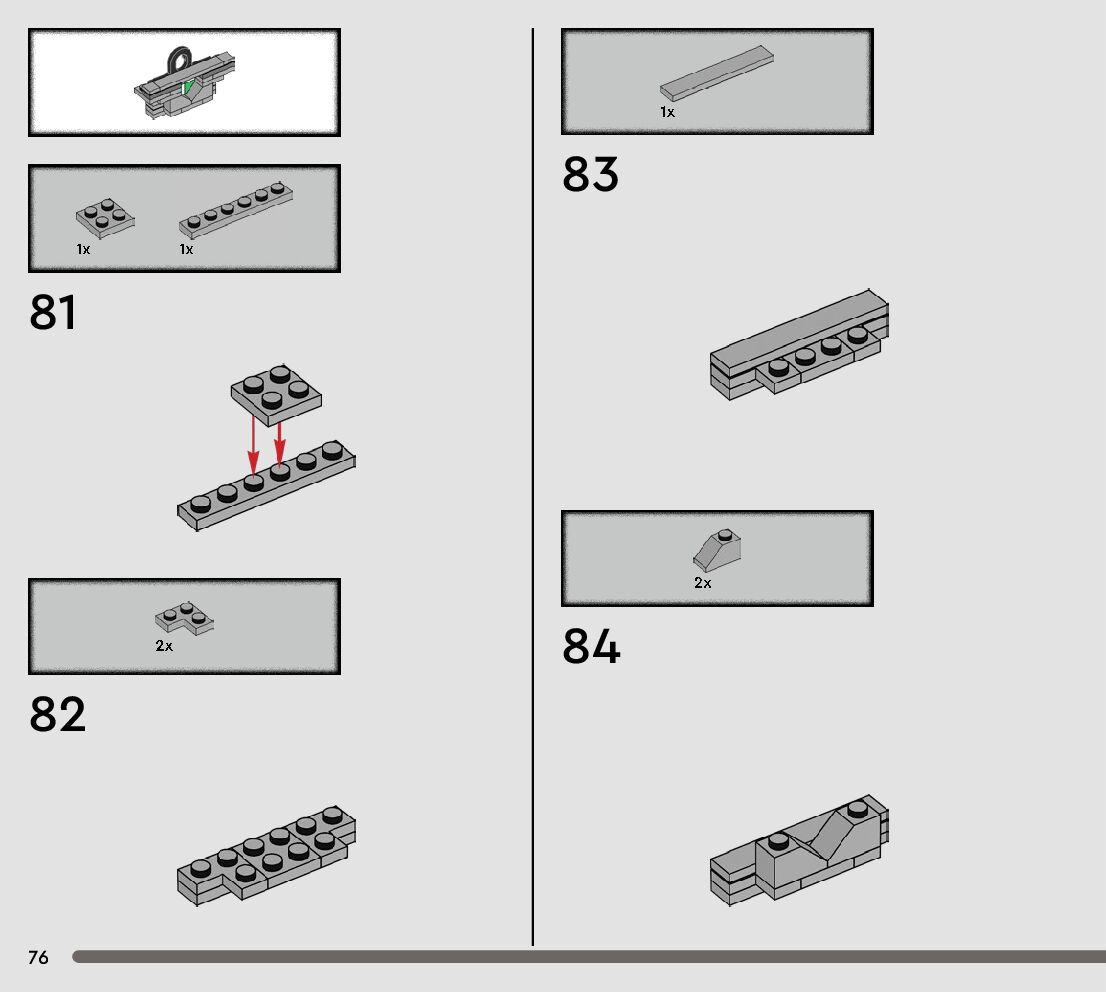 1x 1x

81

2x

82

1x

83

2x

84

76