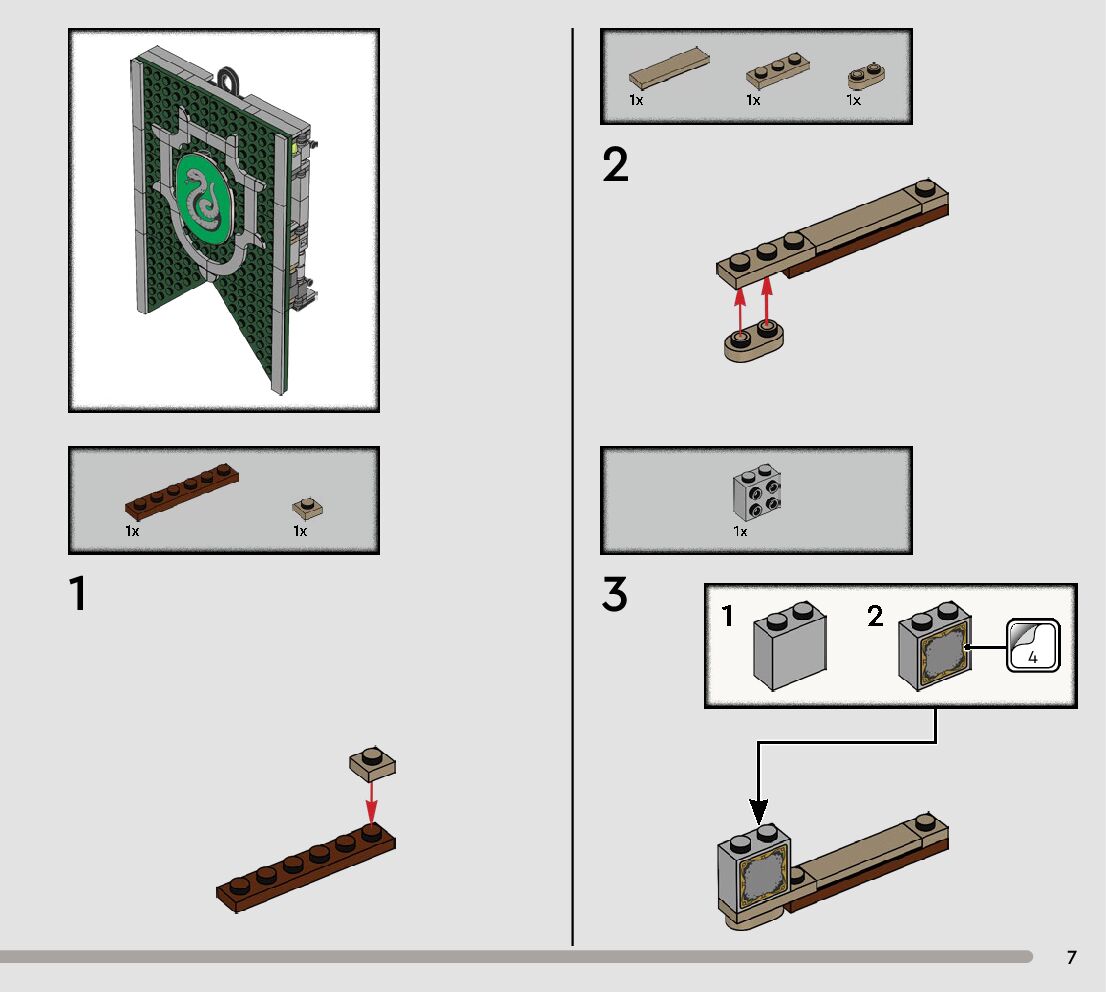 1x 1x

1

1x 1x 1x

2

1x

3

1 2 4

7