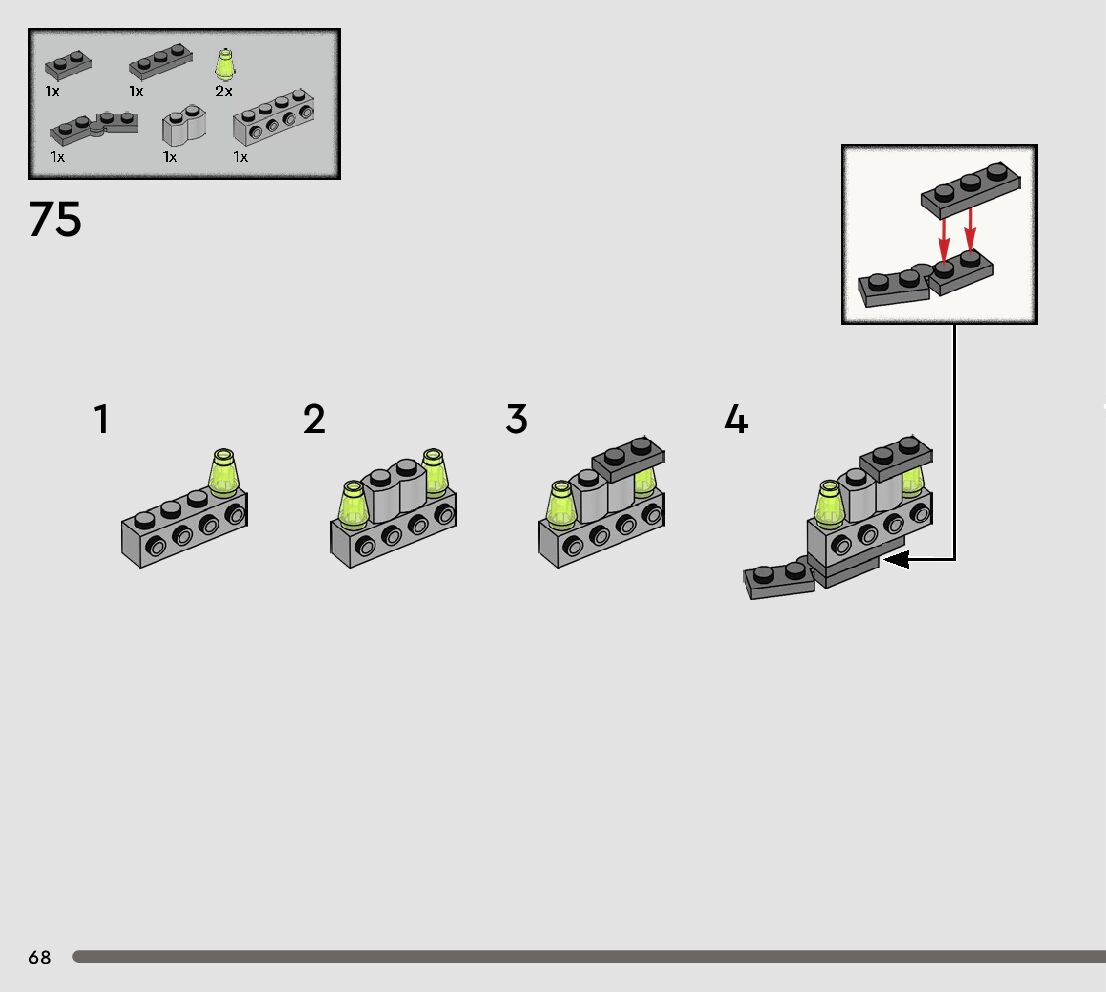 1x 1x 2x
1x 1x 1x

75

1

2

3

4

68