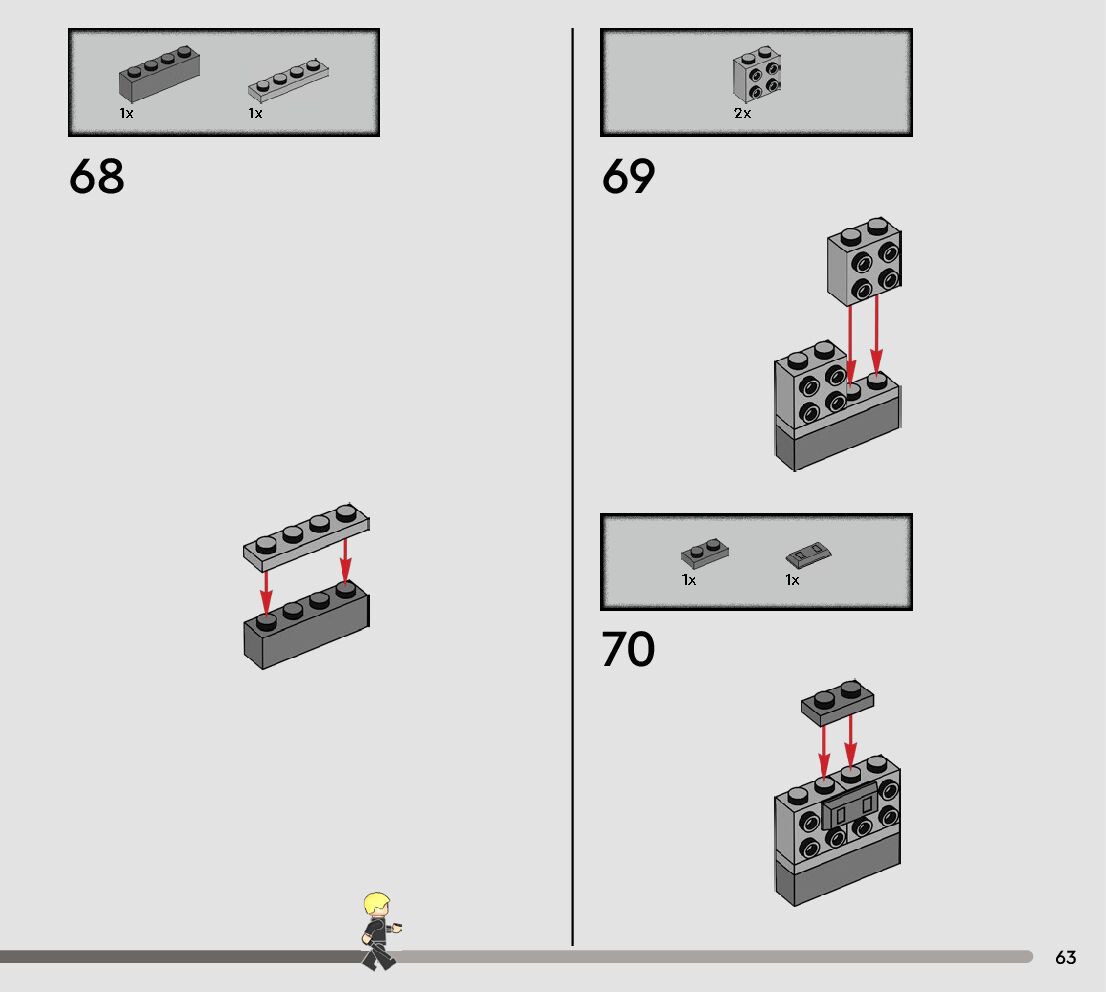 1x 1x

68

2x

69

1x 1x

70

63