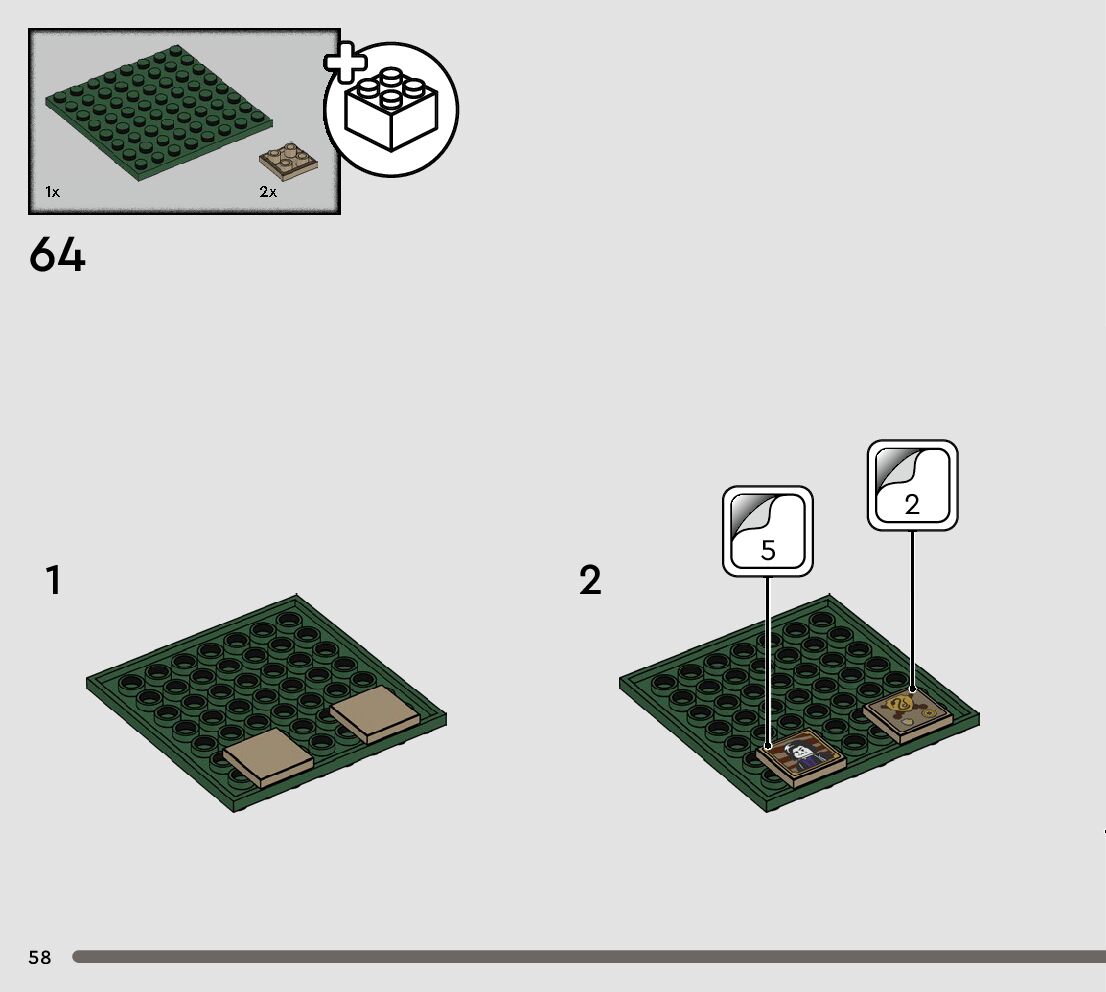 1x
2x

64

1

2

5

2

58