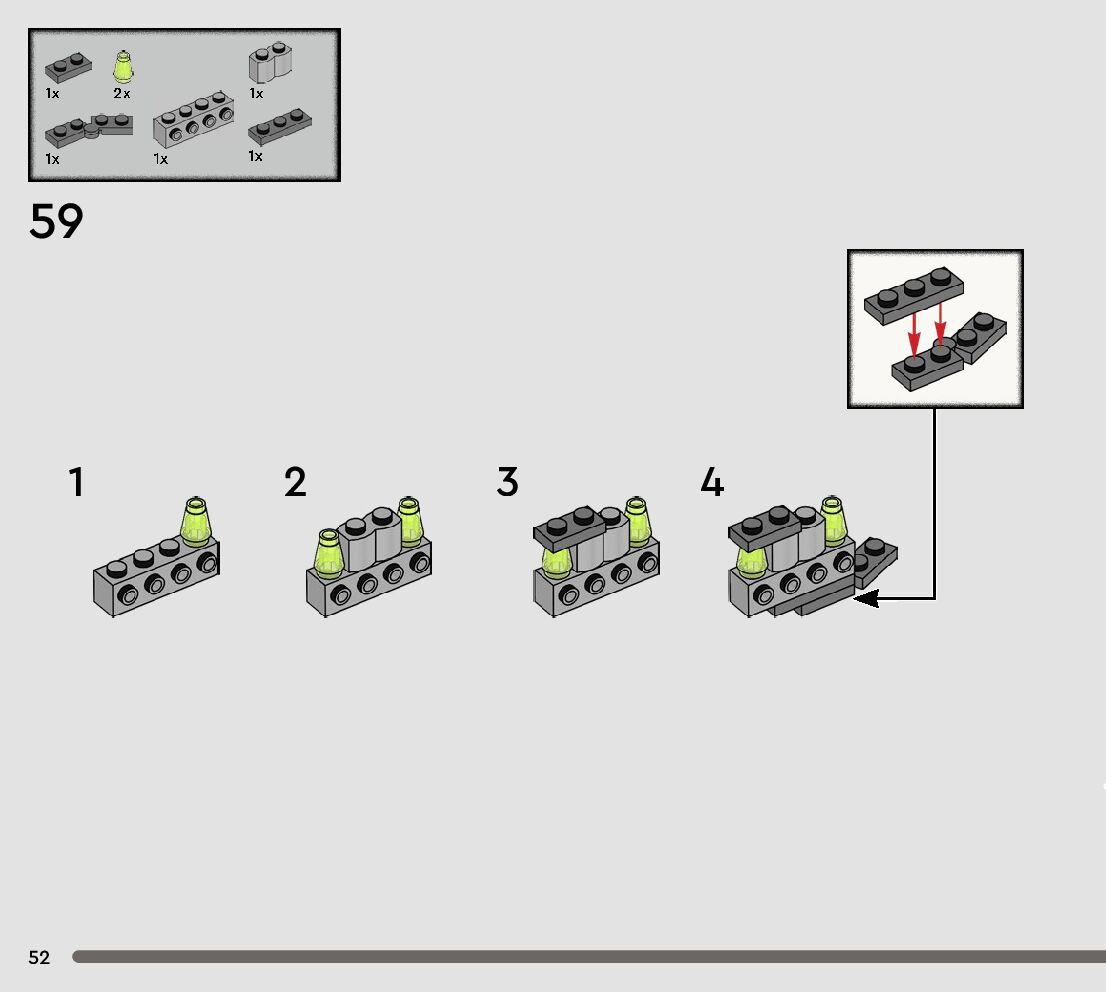 1x
2x
1x
1x
1x
1x

59

1
2
3
4

52