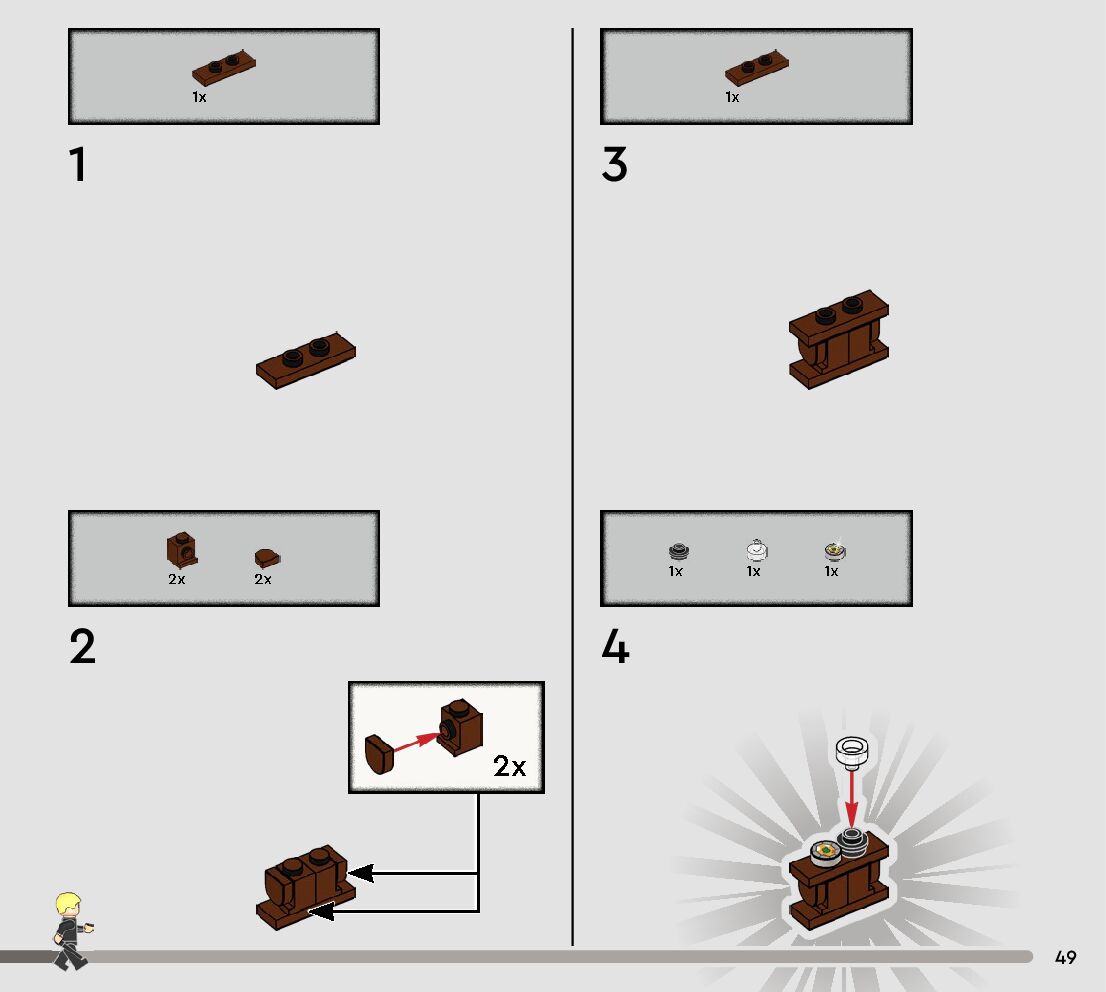 1x

1

2x 2x

2

2x

1x

3

1x 1x 1x

4

49