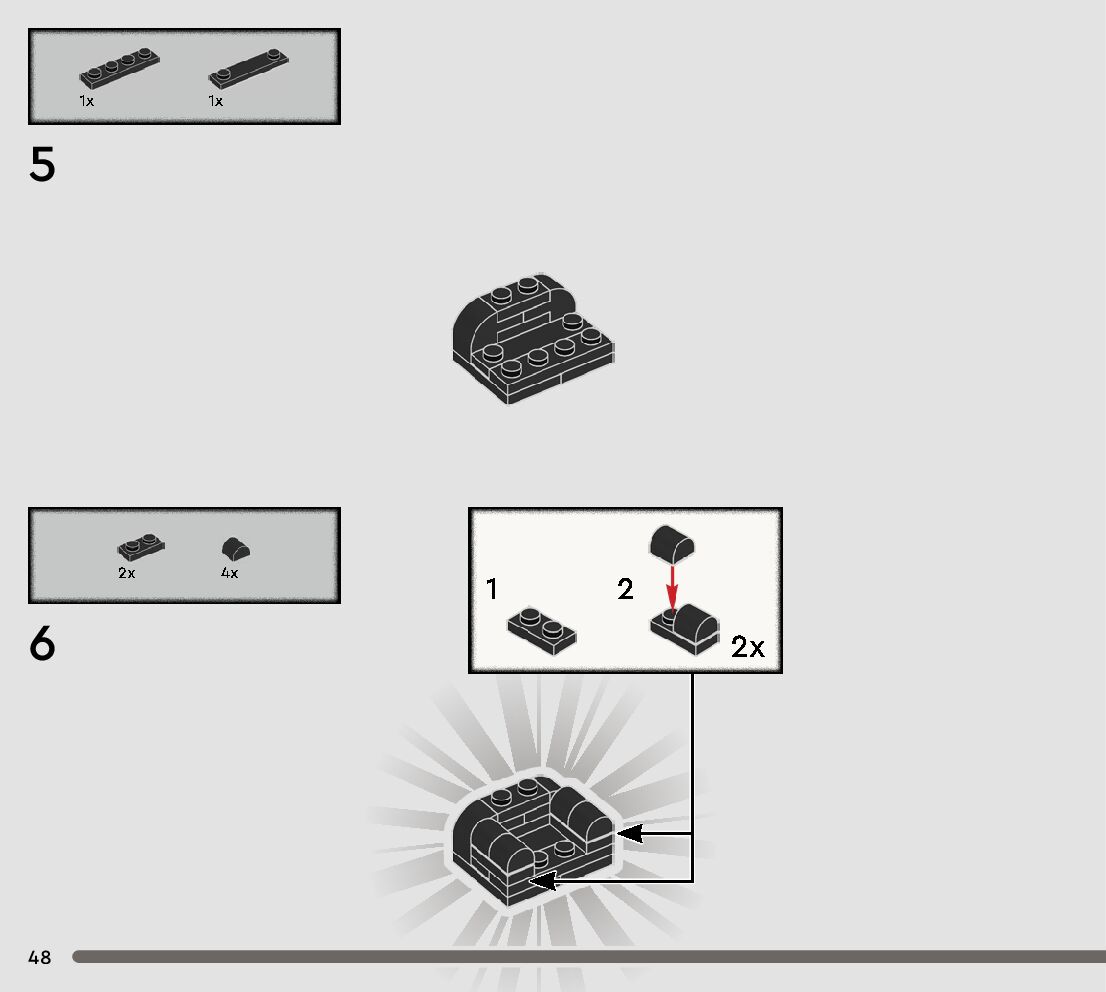 1x 1x

5

2x 4x

6

1

2

2x

48