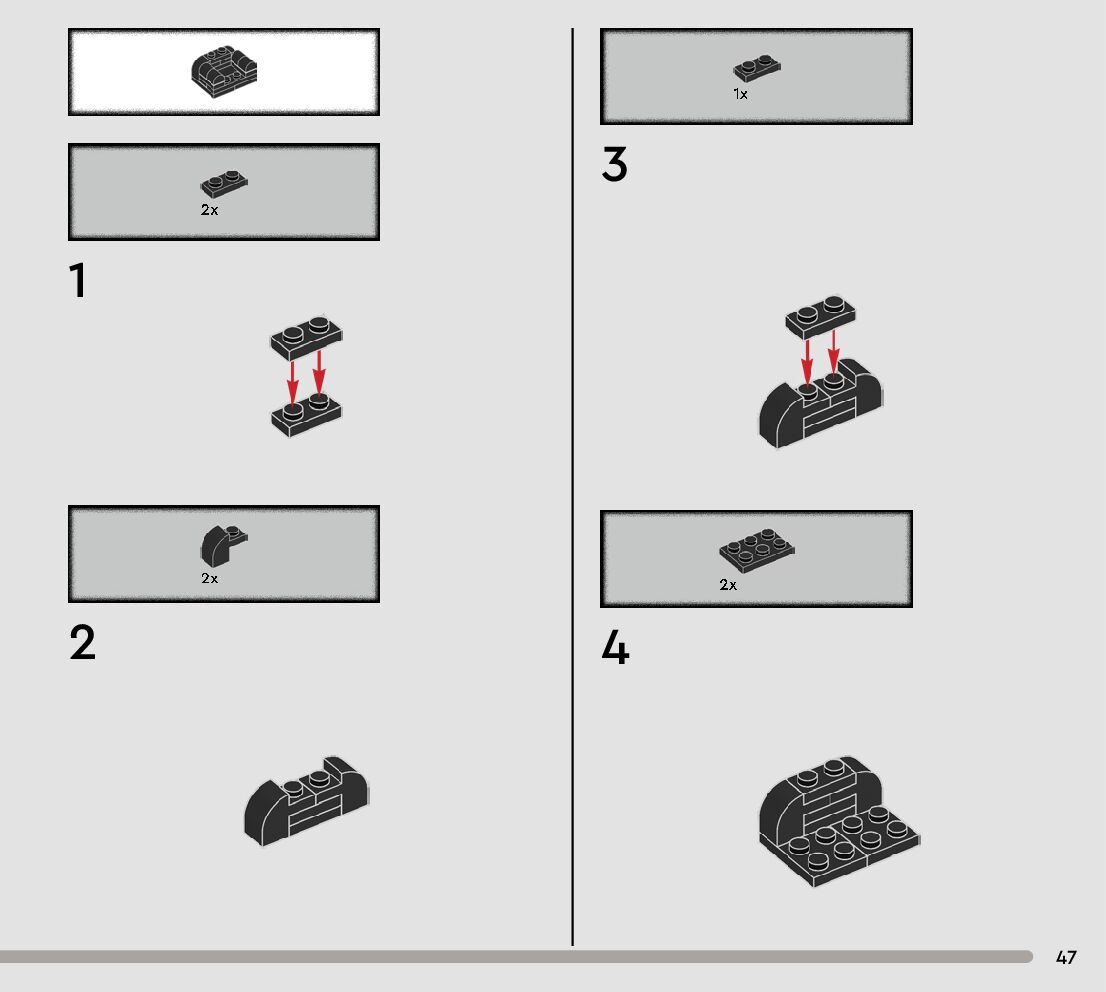 2x

1

2x

2

1x

3

2x

4

47