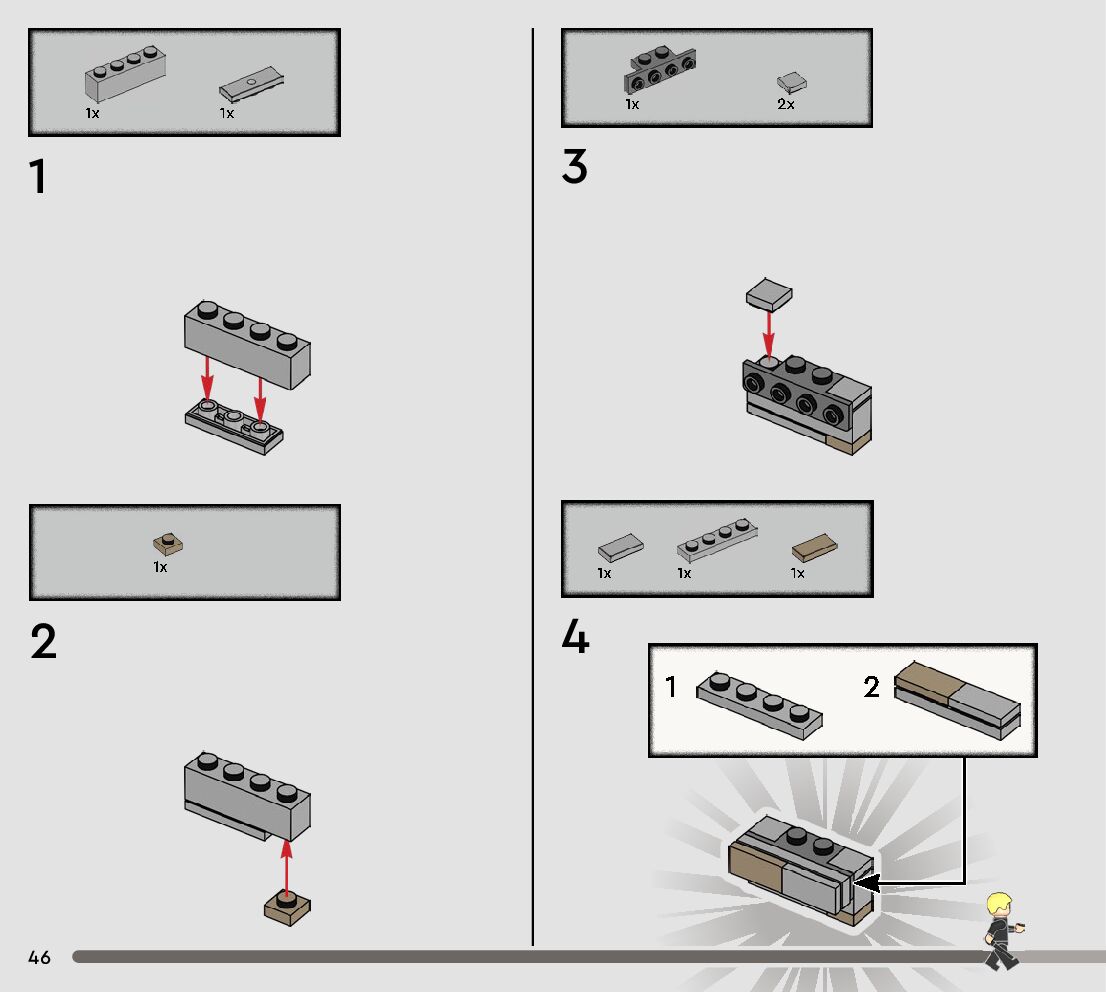 1x 1x

1

1x

2

1x 2x

3

1x 1x 1x

4

1 2

46