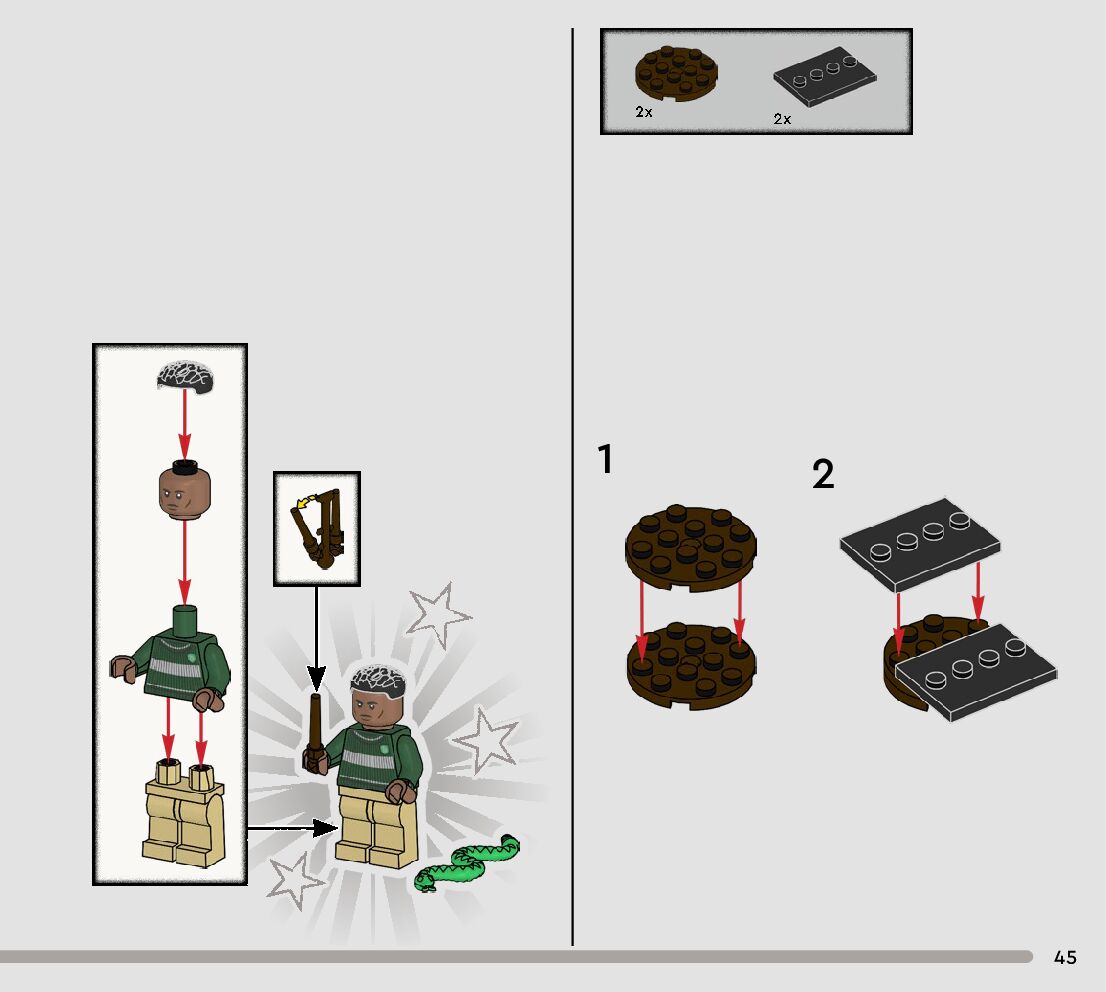 2x
2x

1
2

45