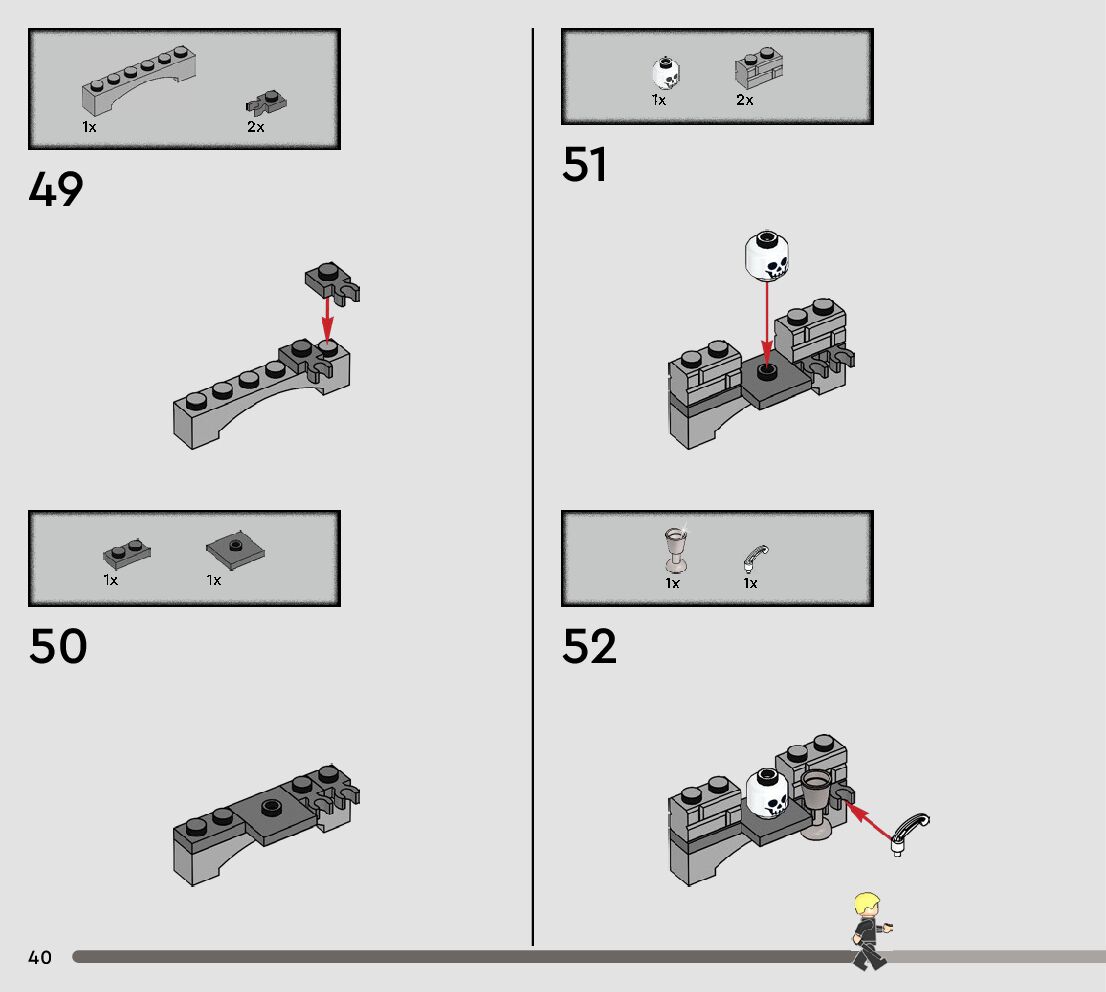 1x 2x

49

1x 1x

50

1x 2x

51

1x 1x

52

40