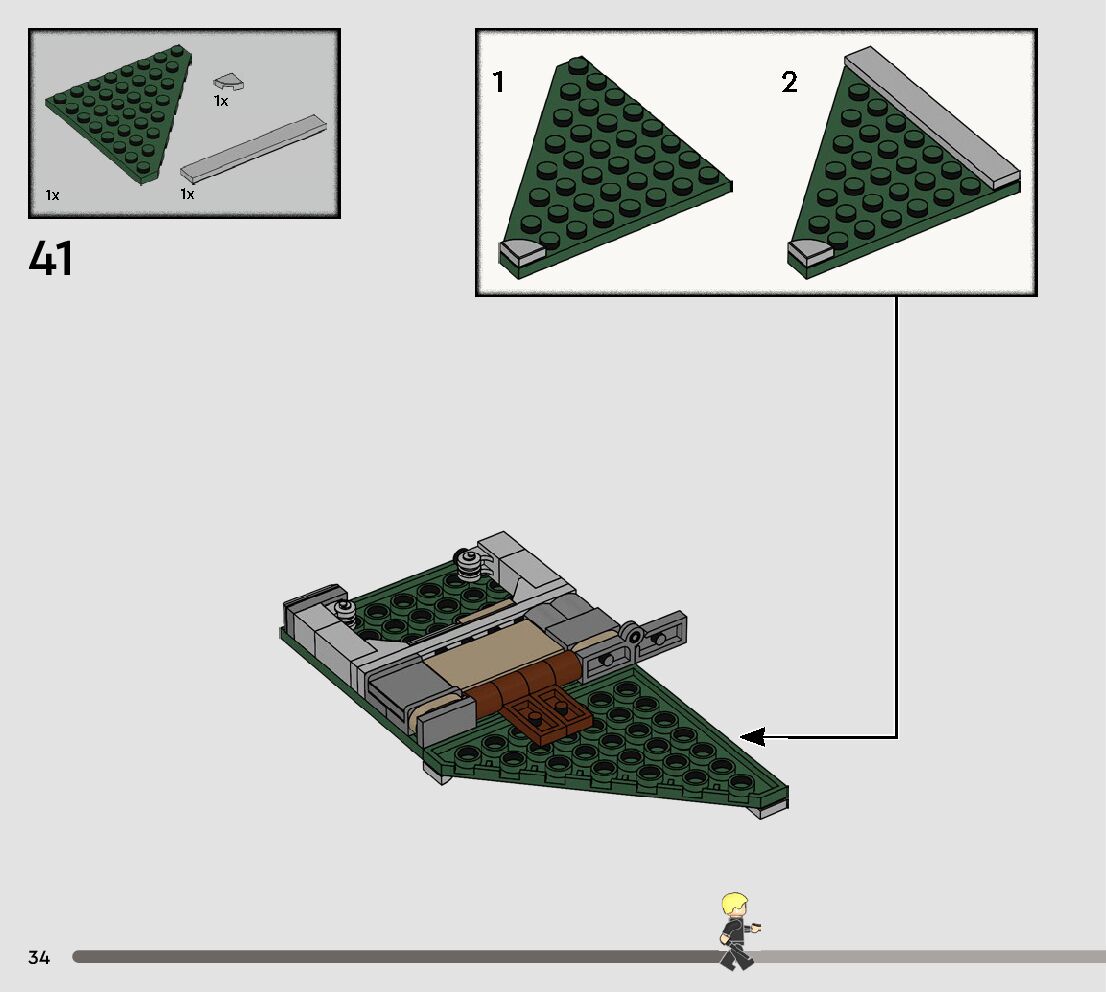 1x
1x
1x
41
1
2
34