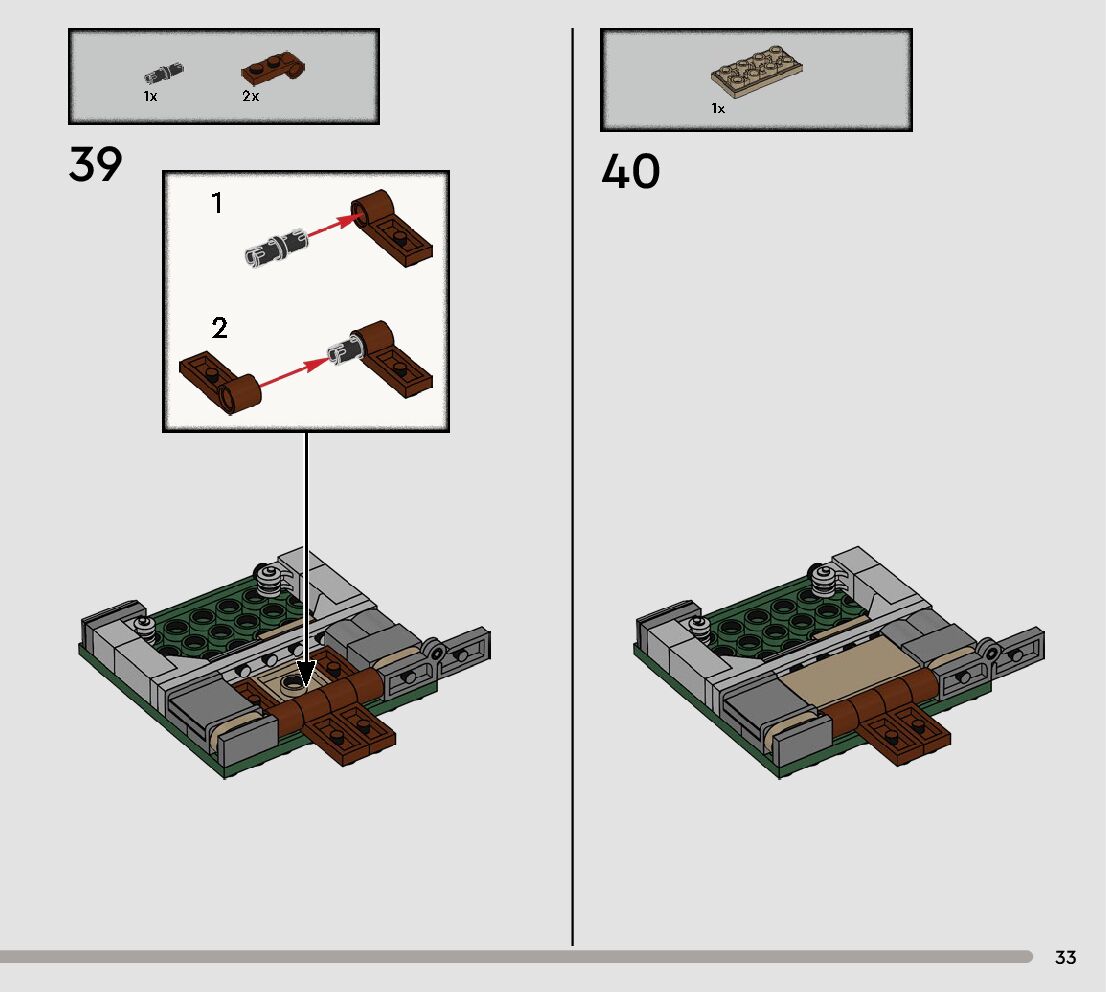 1x
2x

39

1

2

1x

40

33