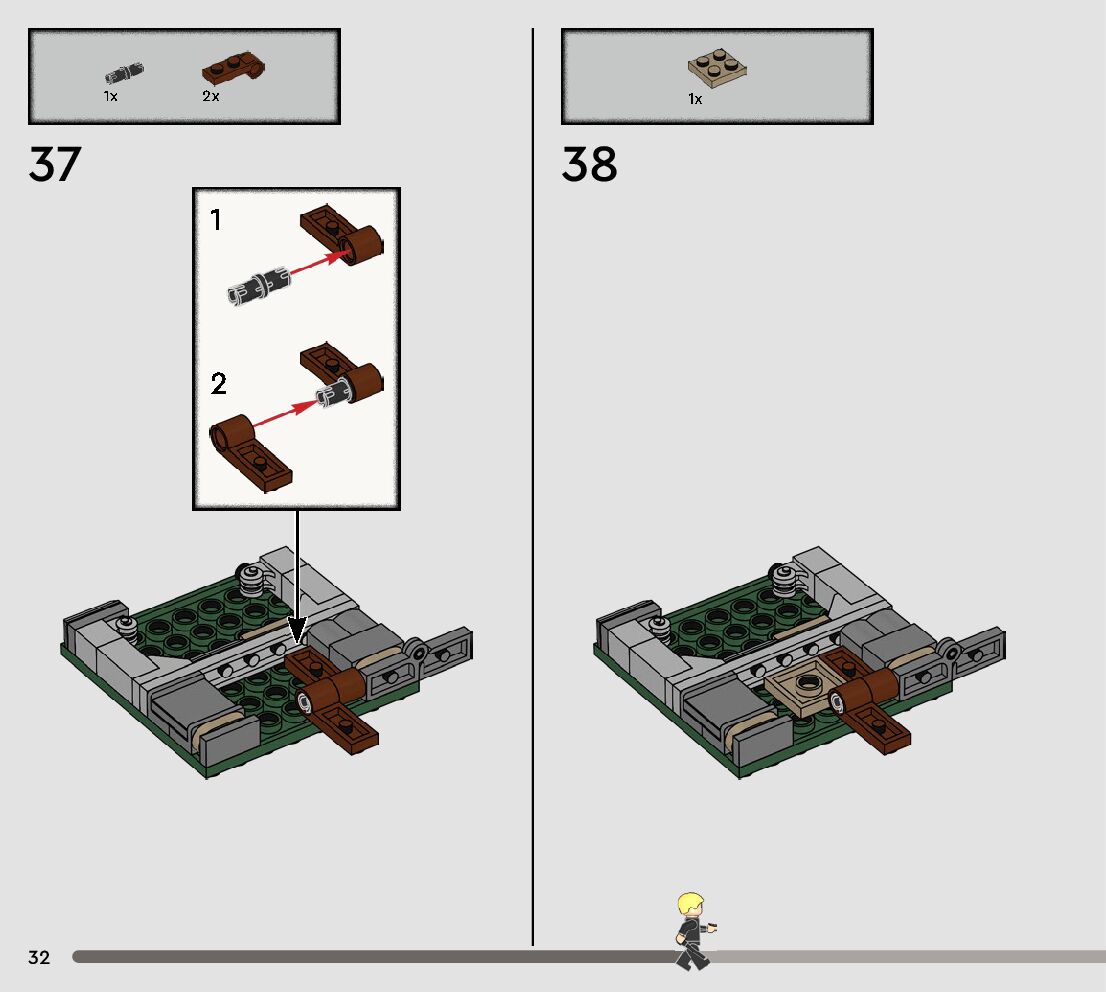 1x 2x

37

1

2

1x

38

32