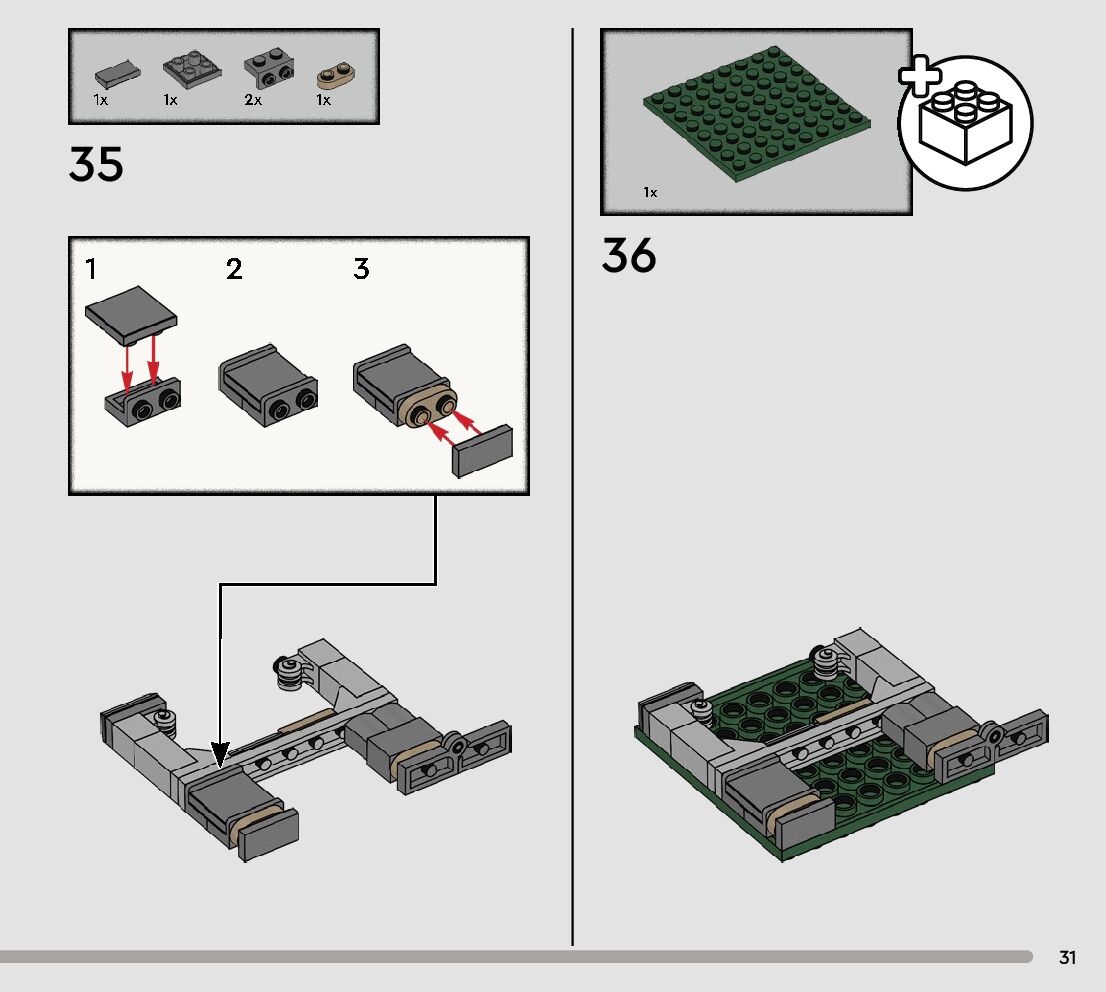 1x 1x 2x 1x

35

1 2 3

1x

36

31