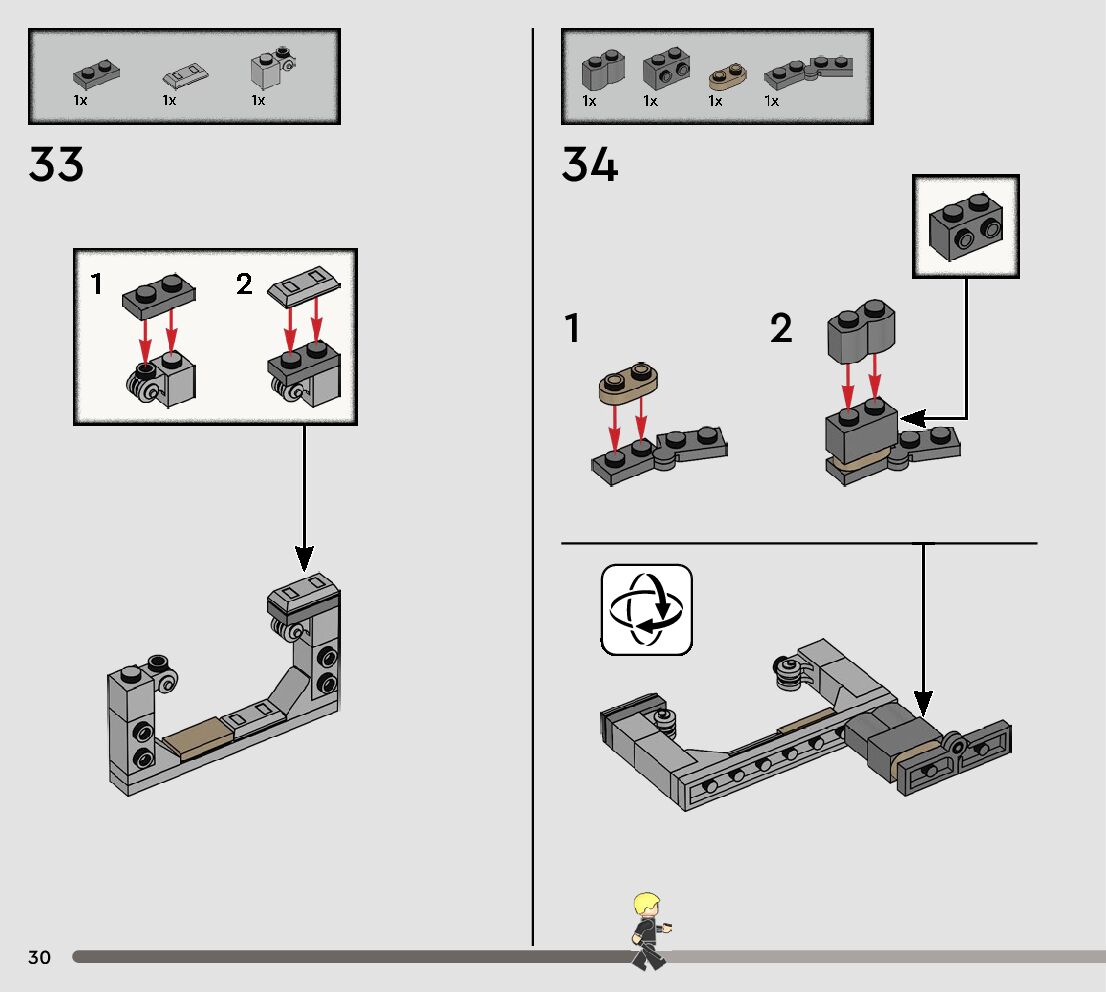 1x 1x 1x

33

1 2

1x 1x 1x 1x

34

1 2

30