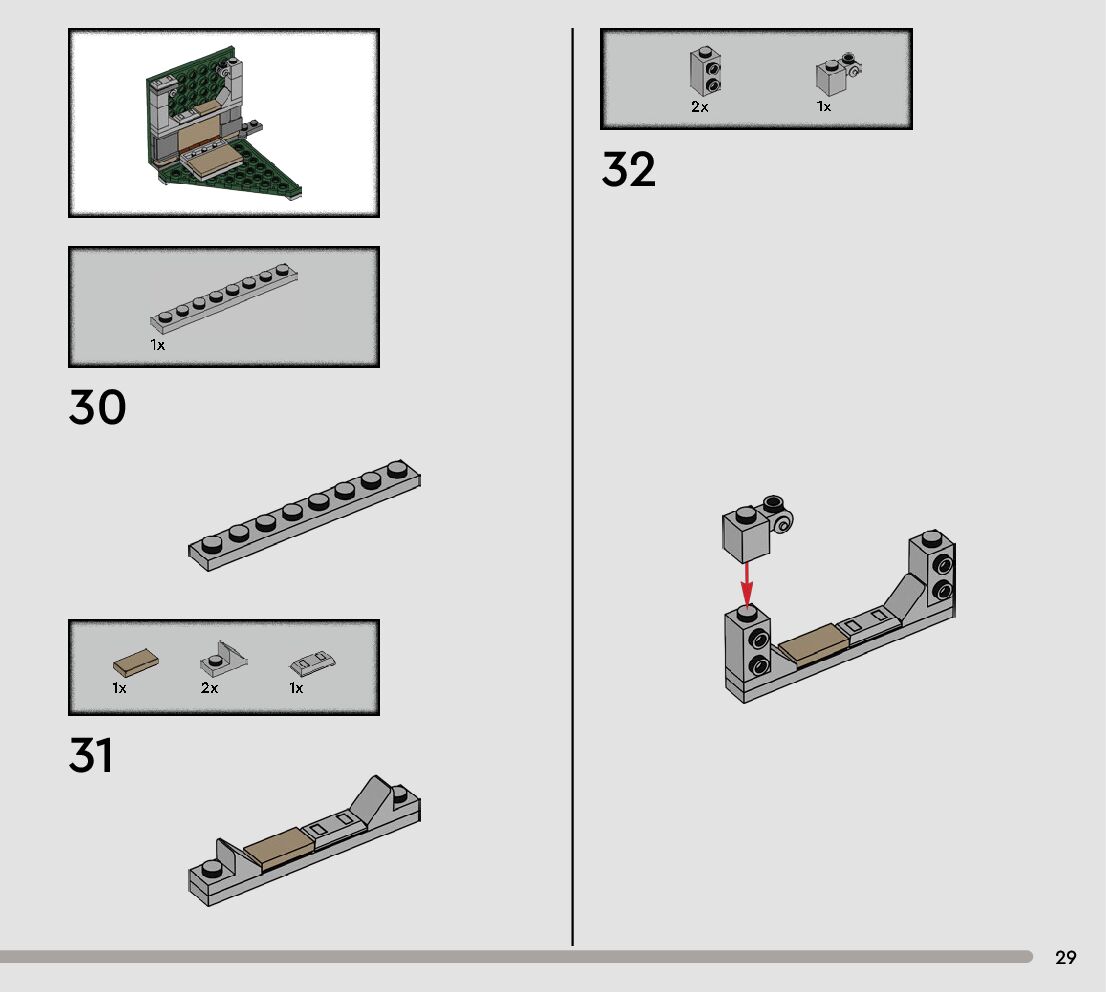 1x

30

1x 2x 1x

31

2x 1x

32

29