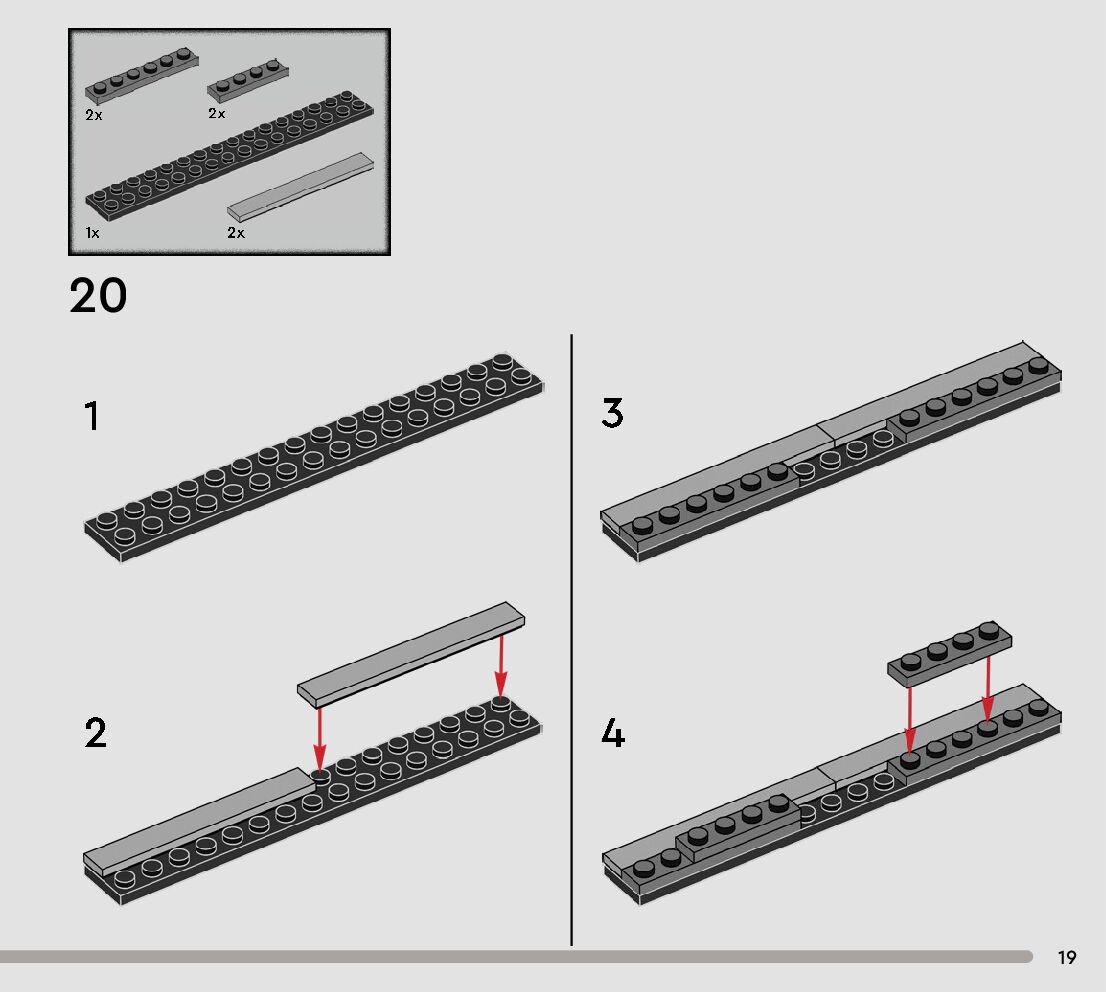 2x
2x
1x
2x

20

1

2

3

4

19