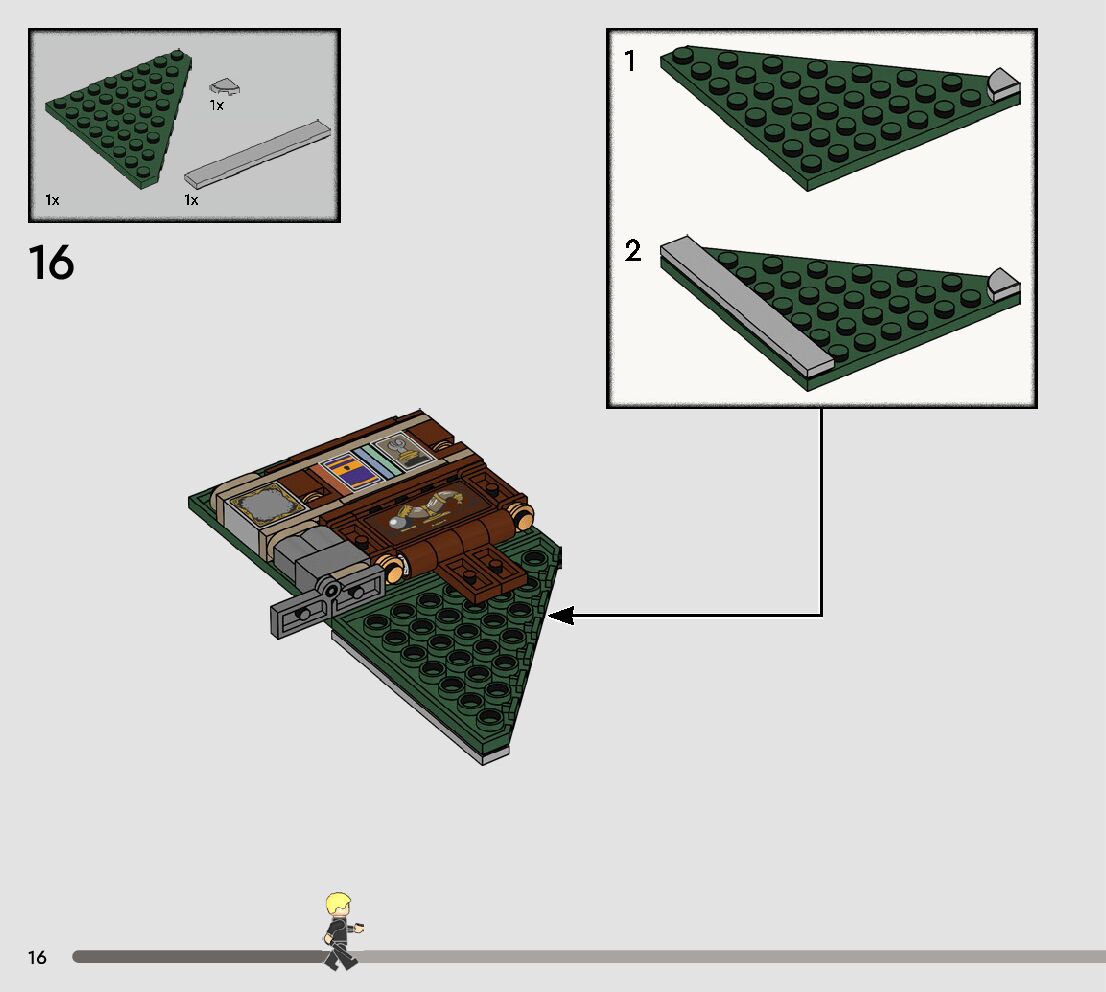 1x

1x

1x

16

1

2

16