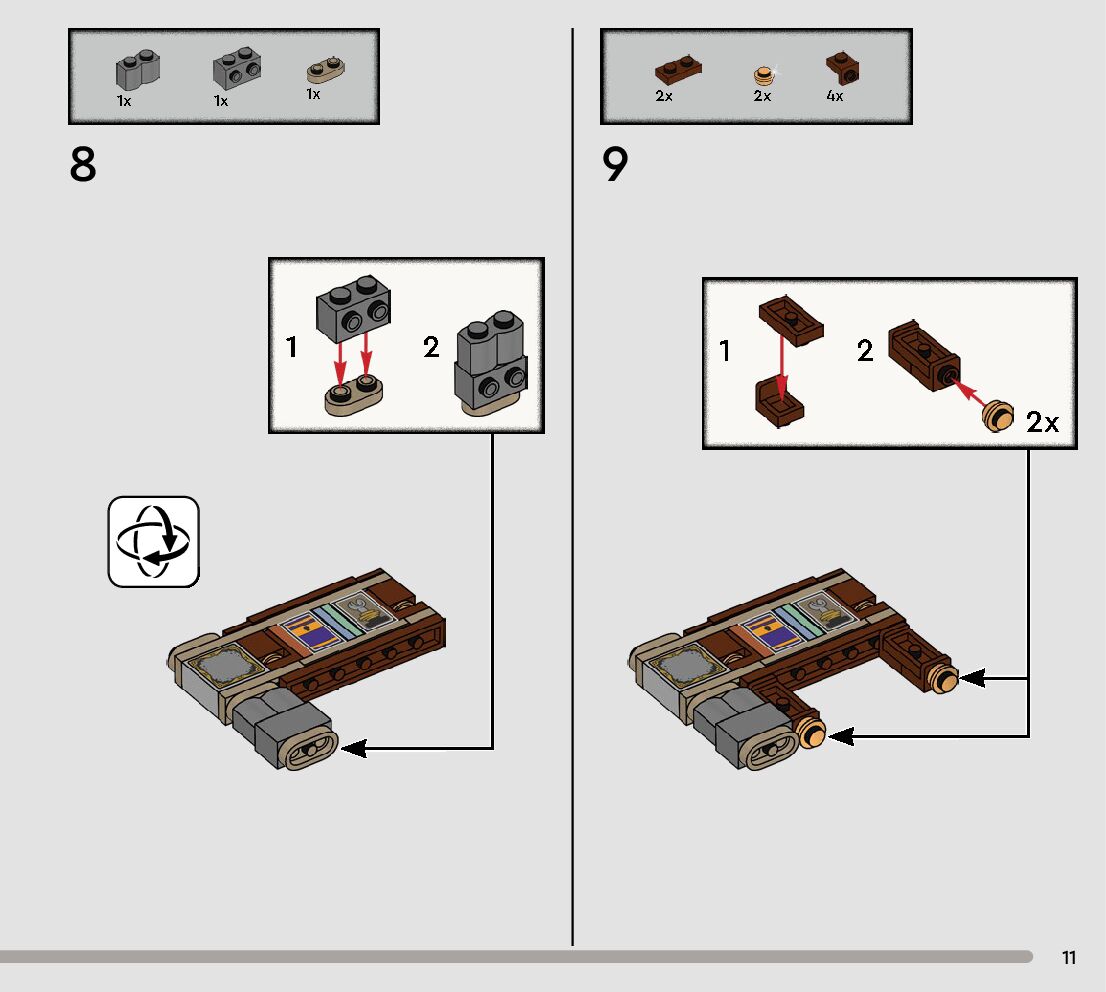 1x 1x 1x

8

1 2

2x 2x 4x

9

1 2 2x

11