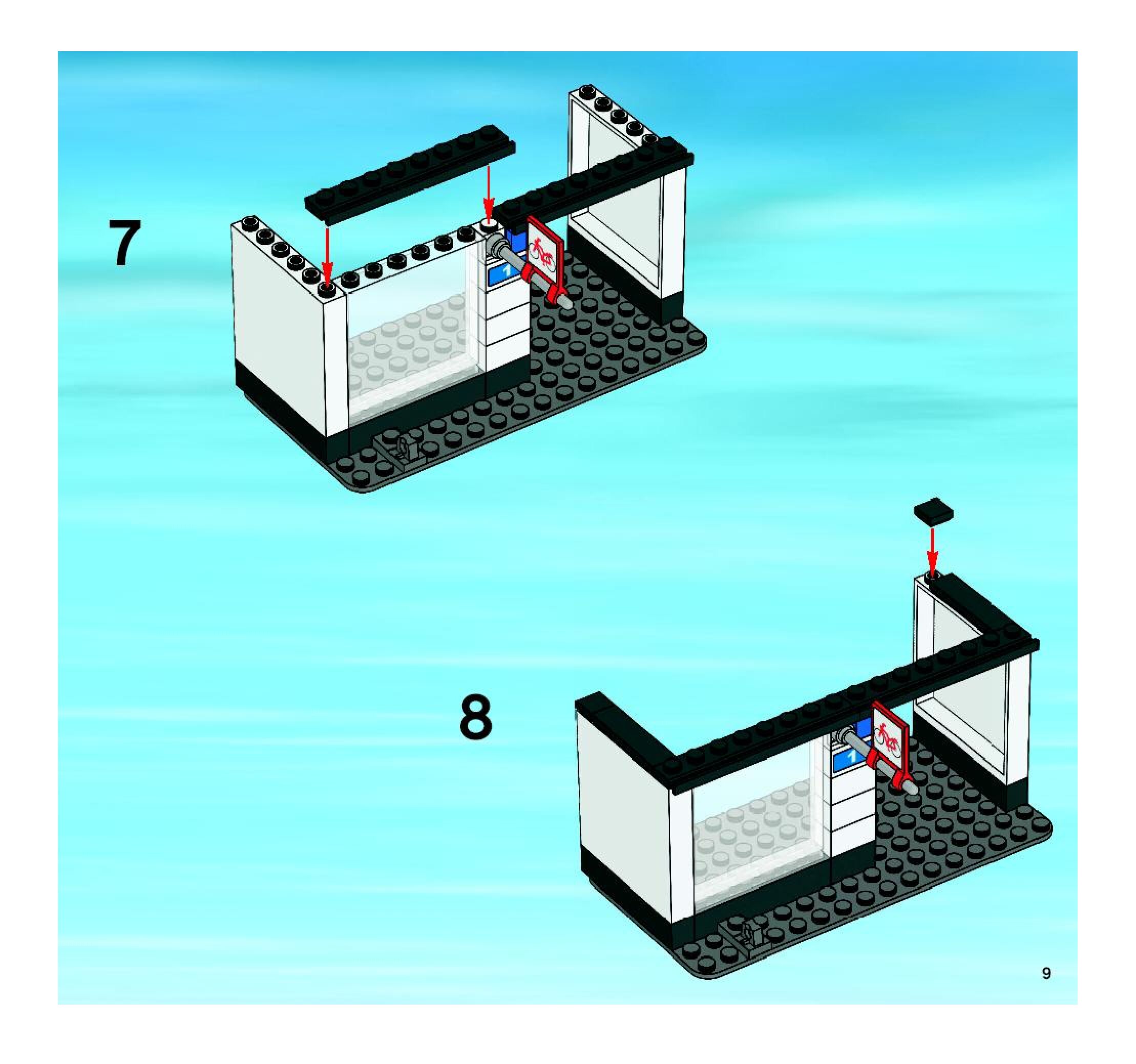 7

1

8

1

9