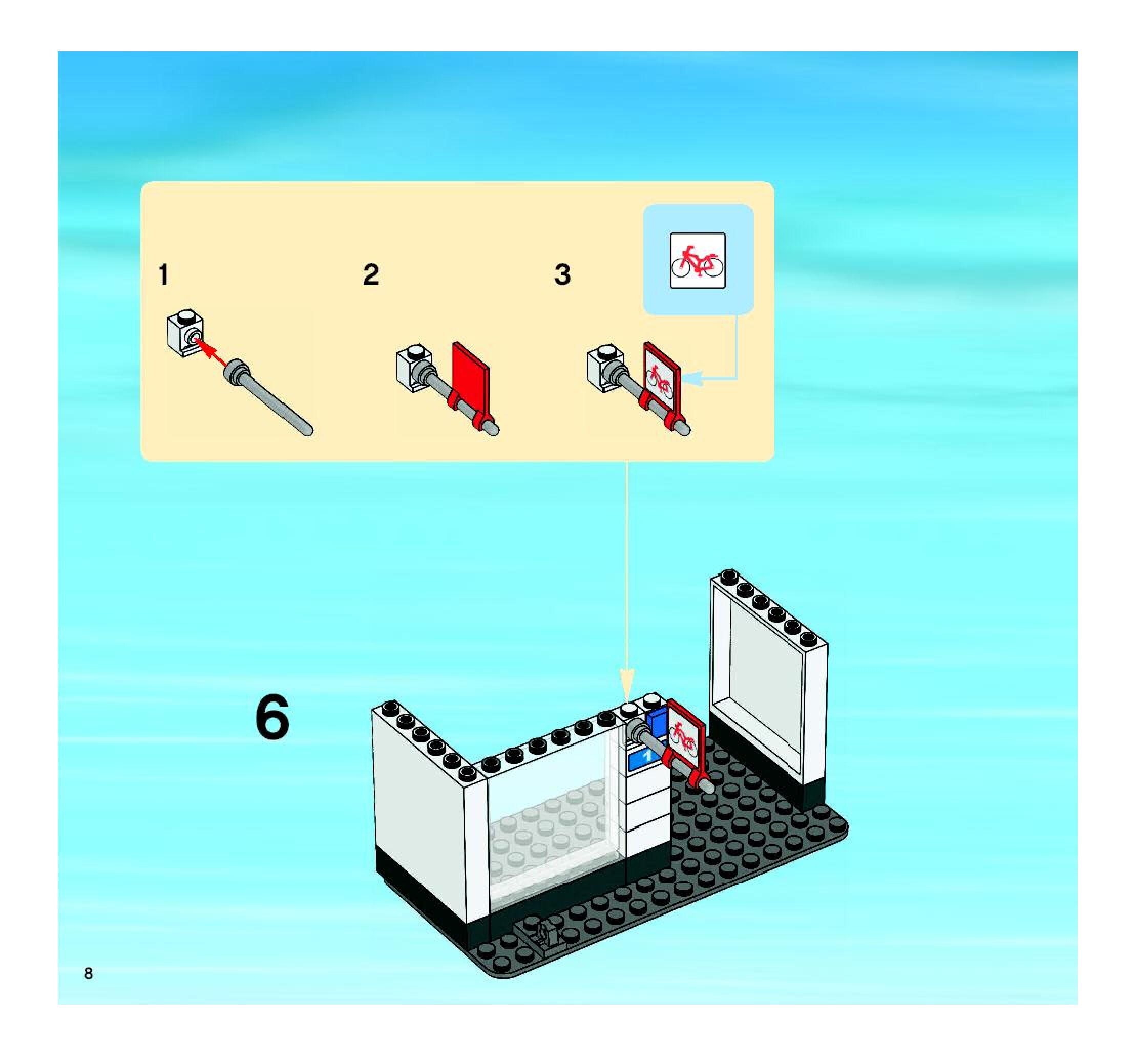 1

2

3

6

1

8