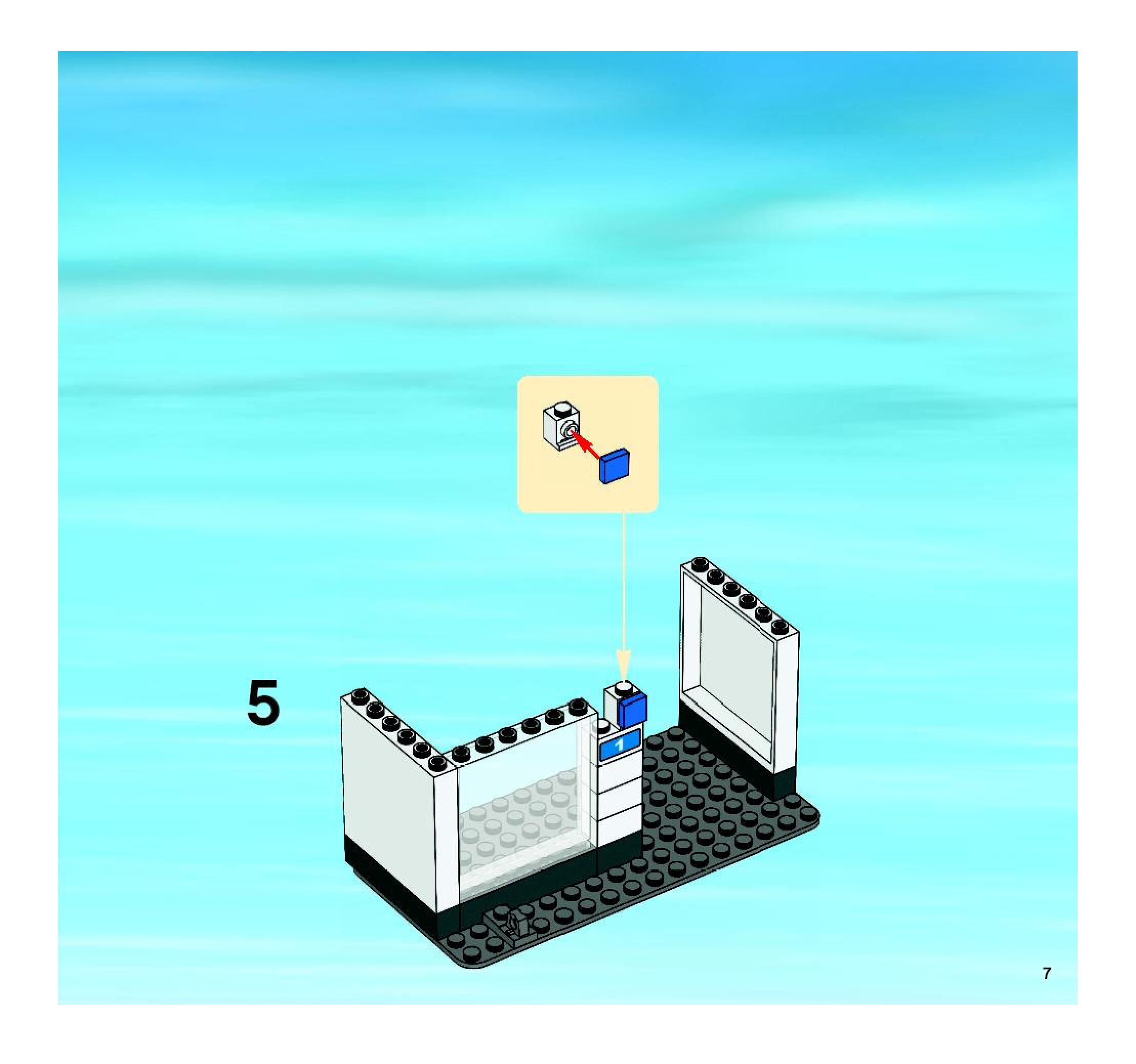 5

1

7