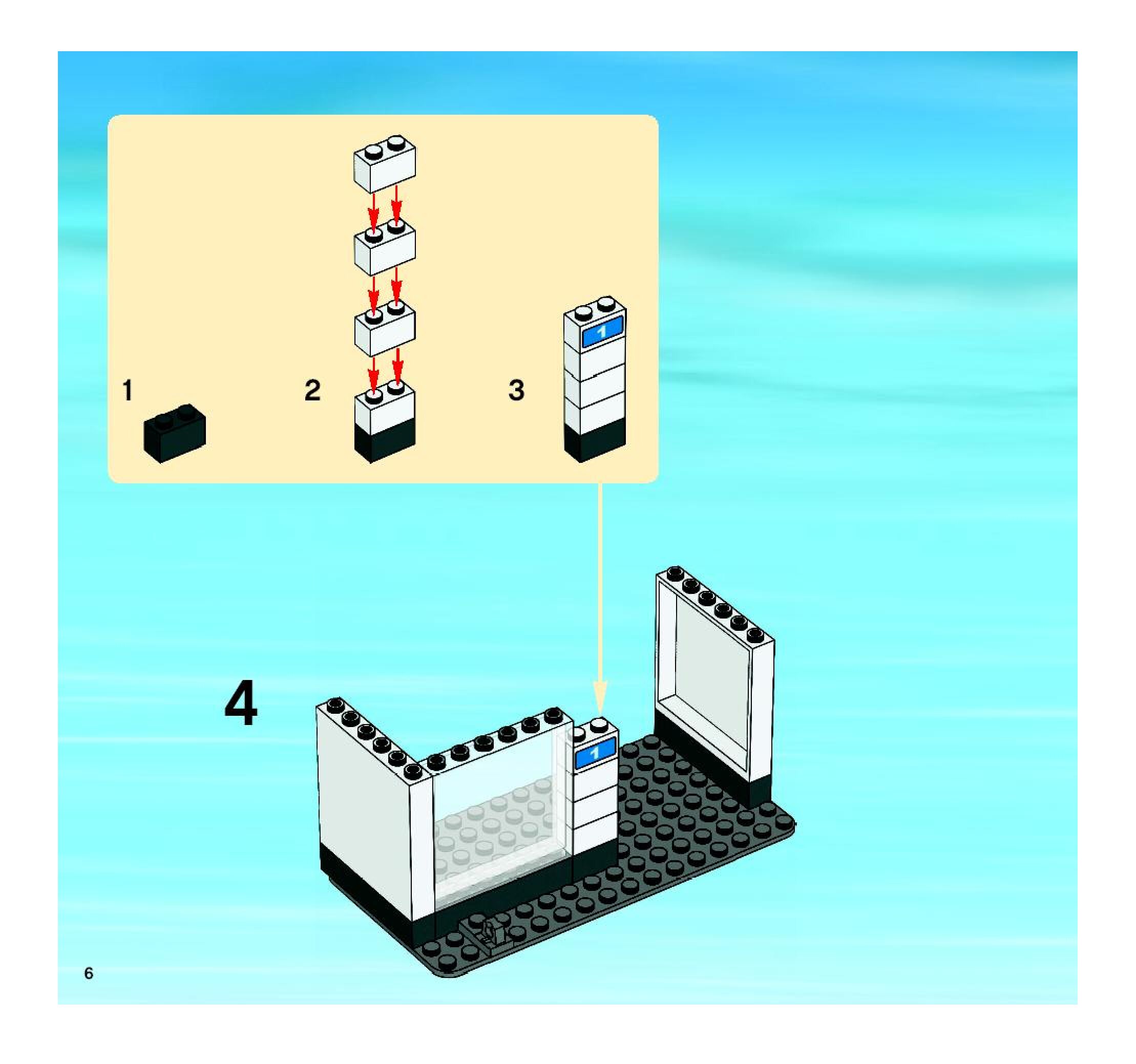 1

2

3

1

4

1

6