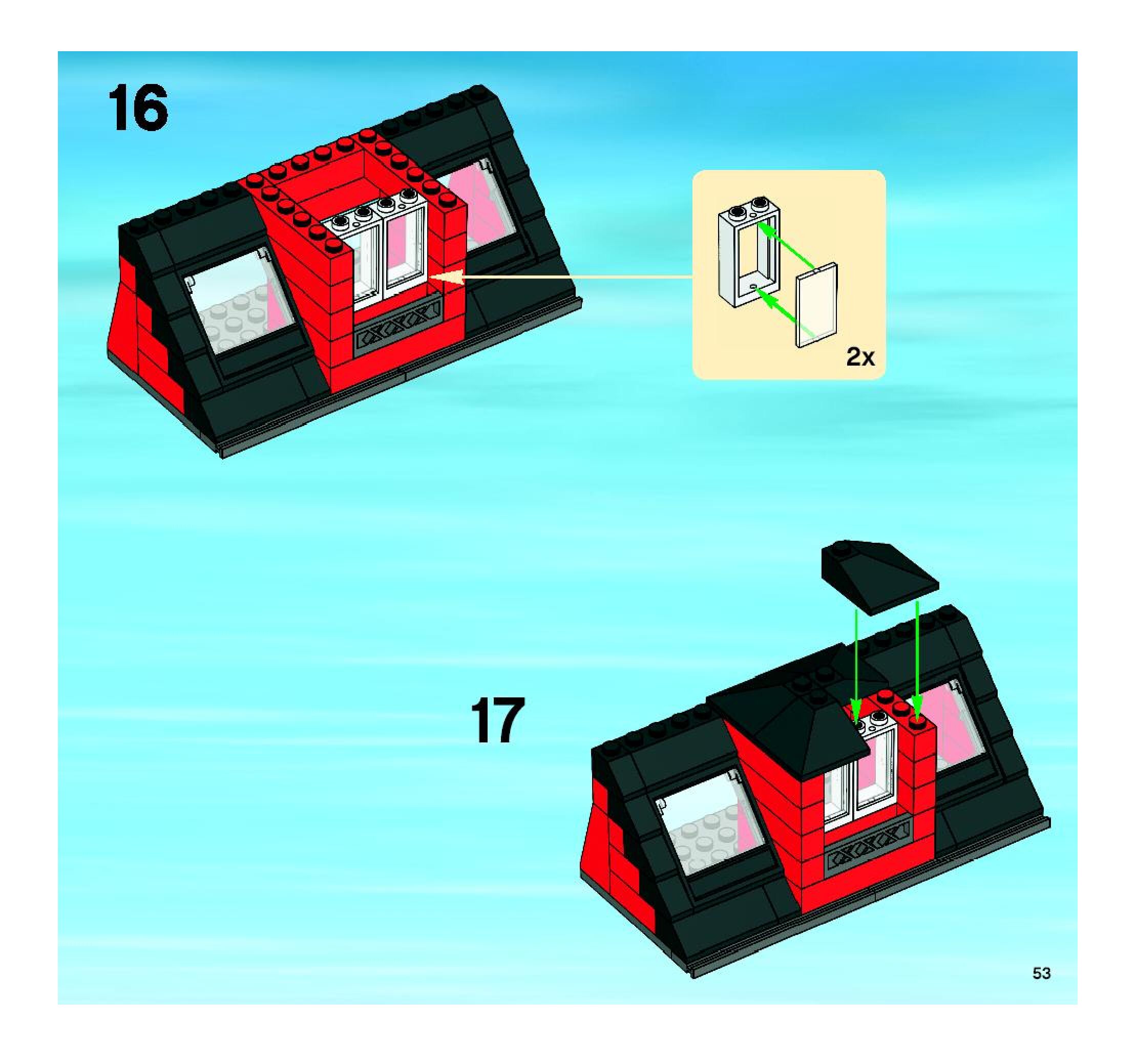 16

2x

17

53