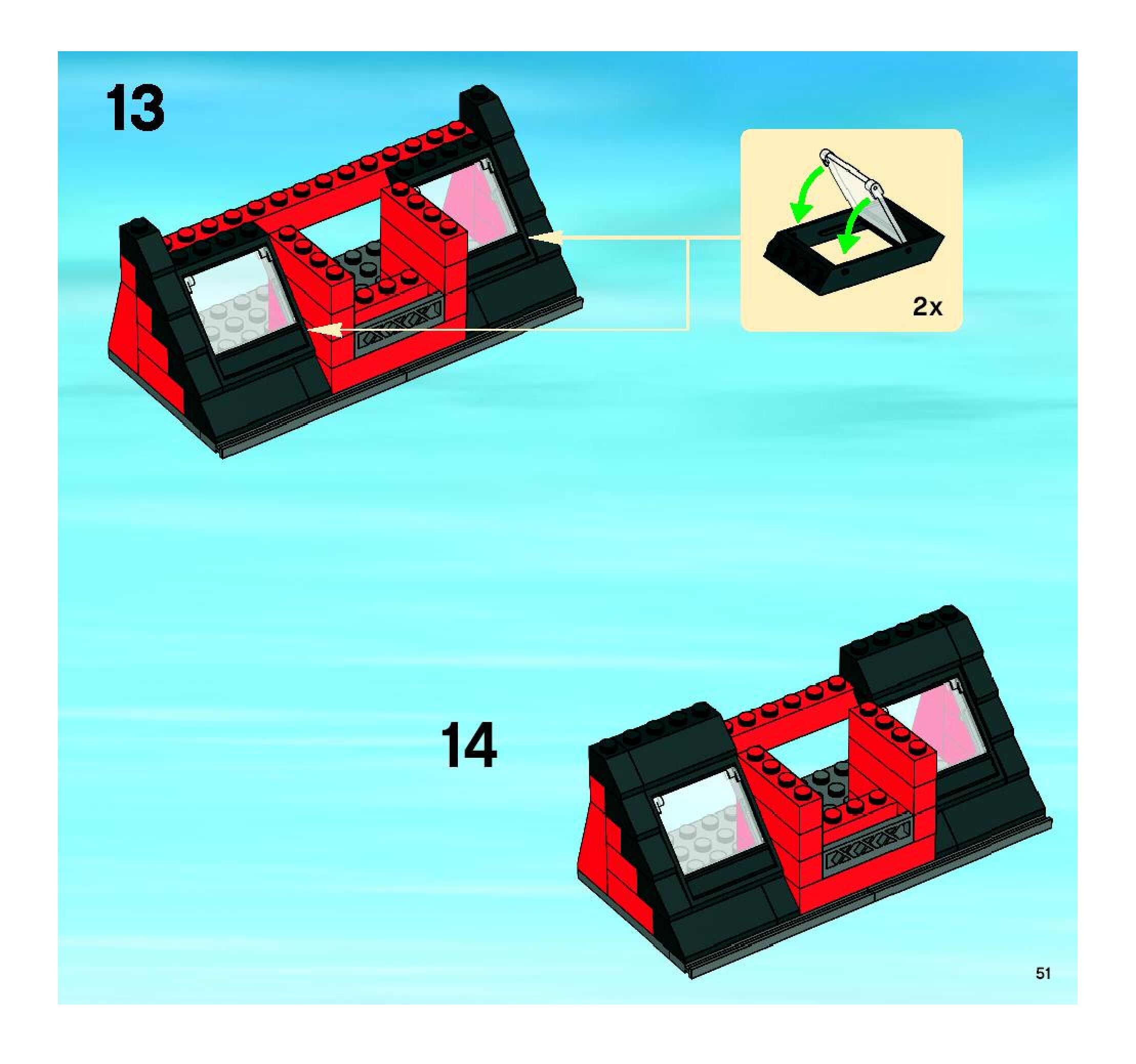 13

2x

14

51