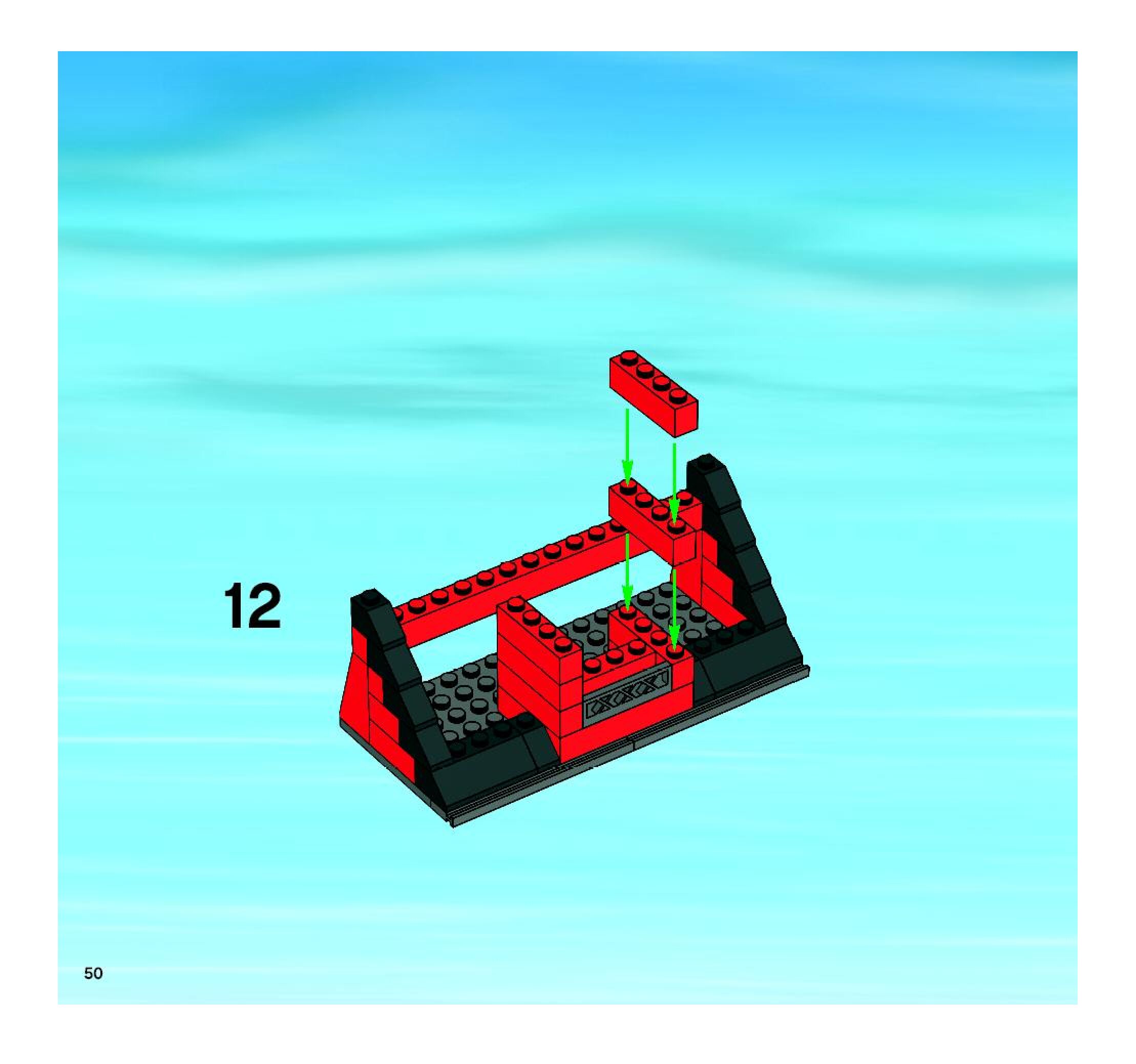 12

50