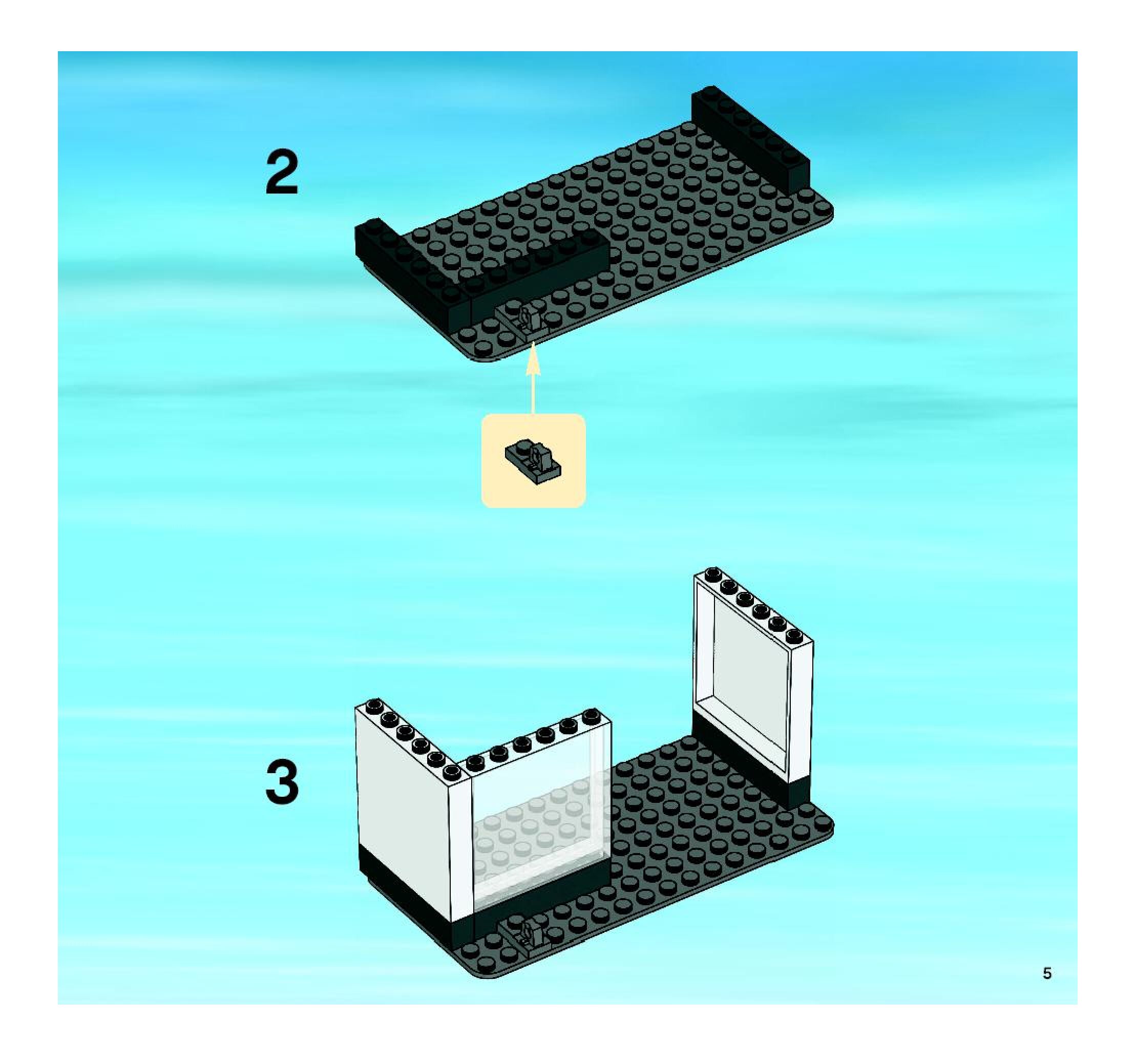 2

3

5