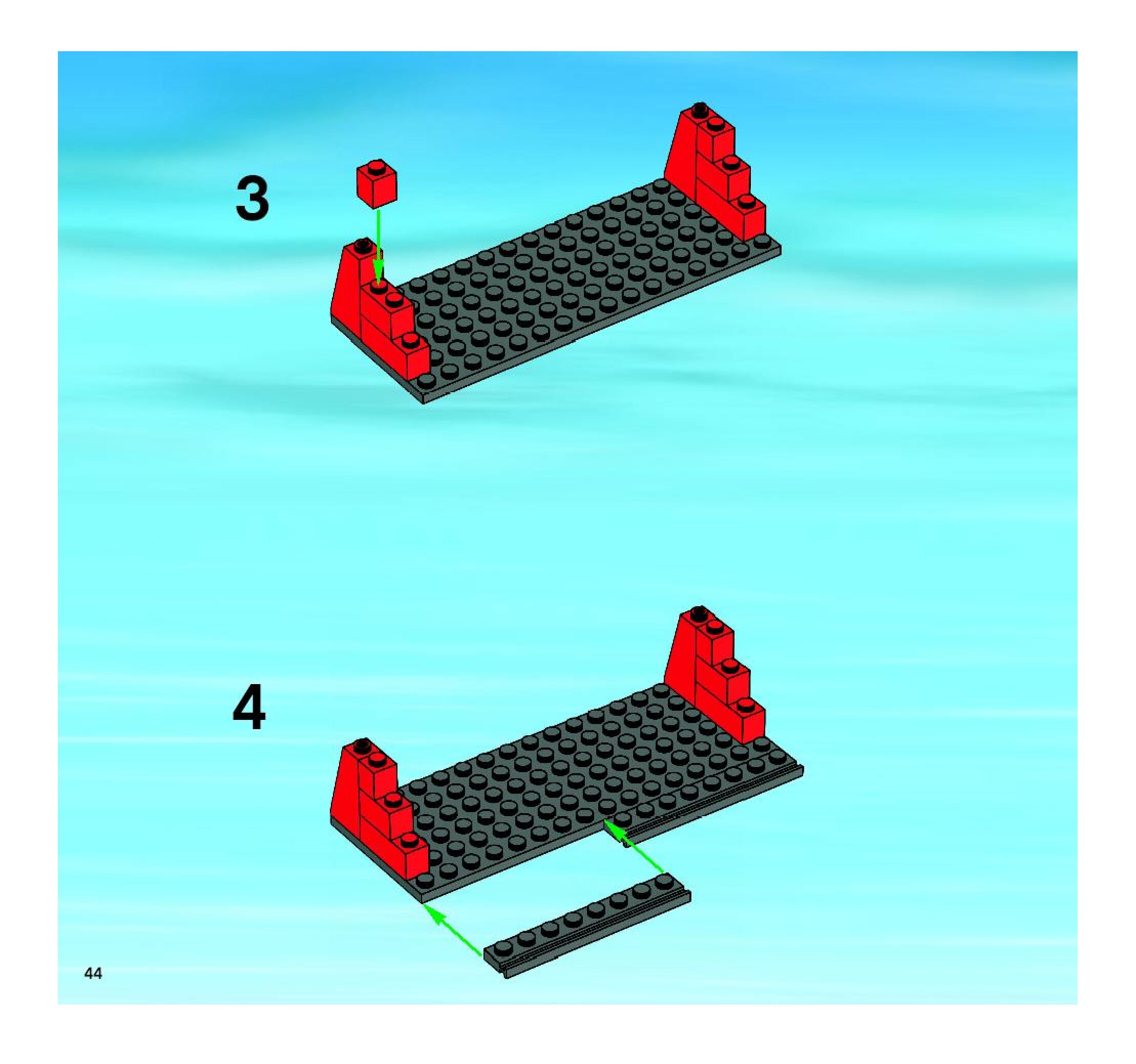 3

4

44