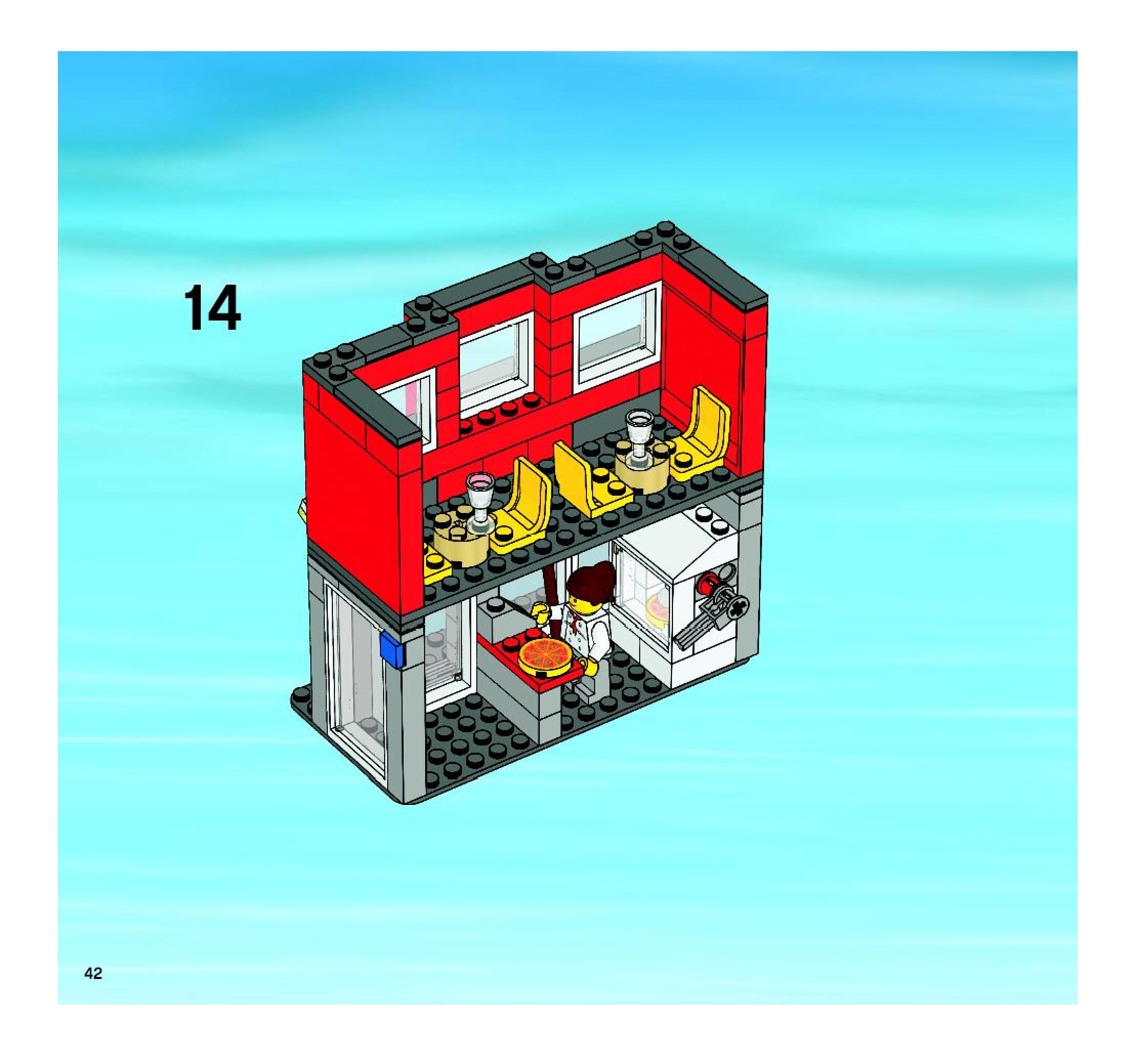 14

42