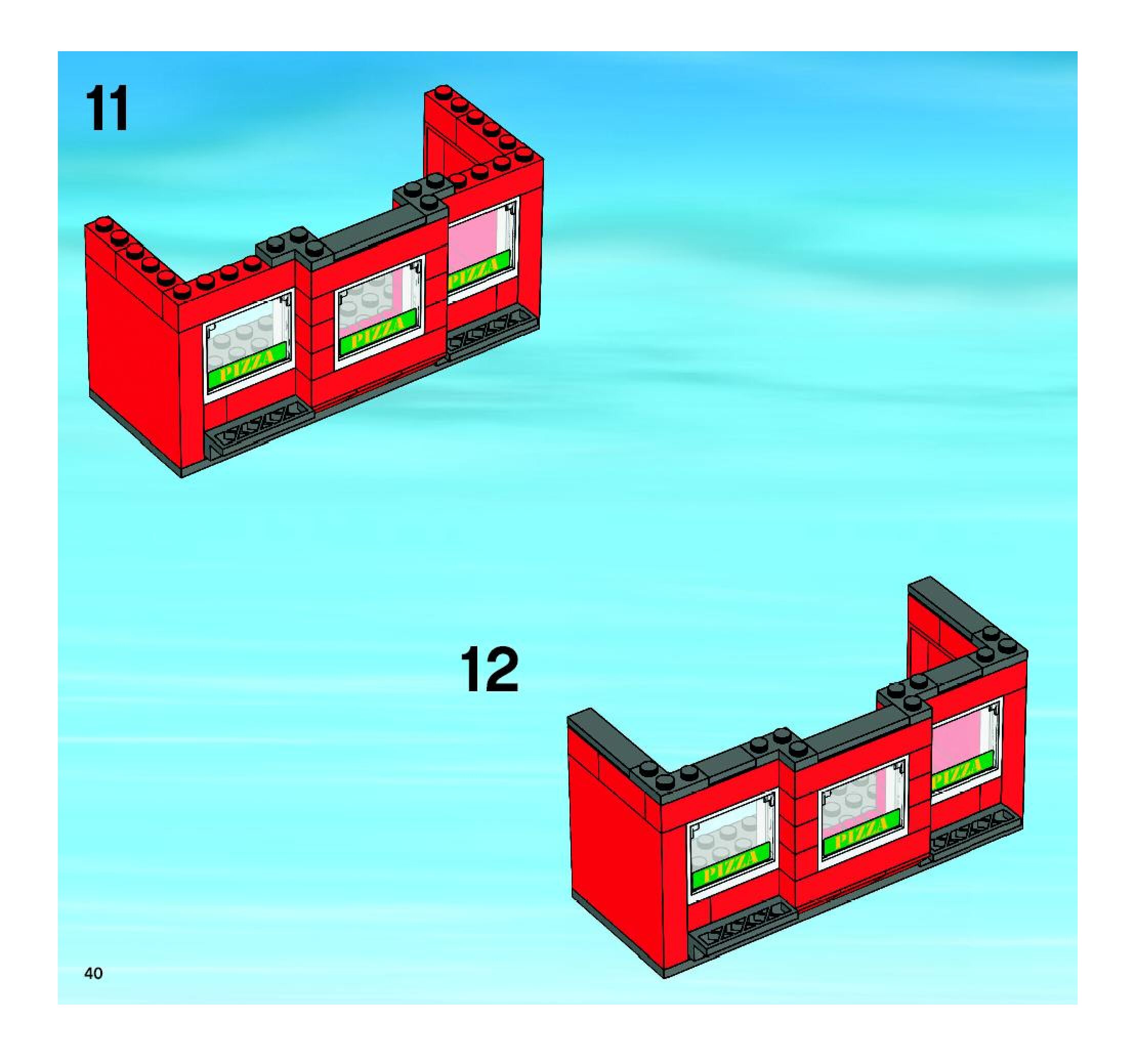 11

PIZZA

PIZZA

PIZZA

12

PIZZA

PIZZA

PIZZA

40