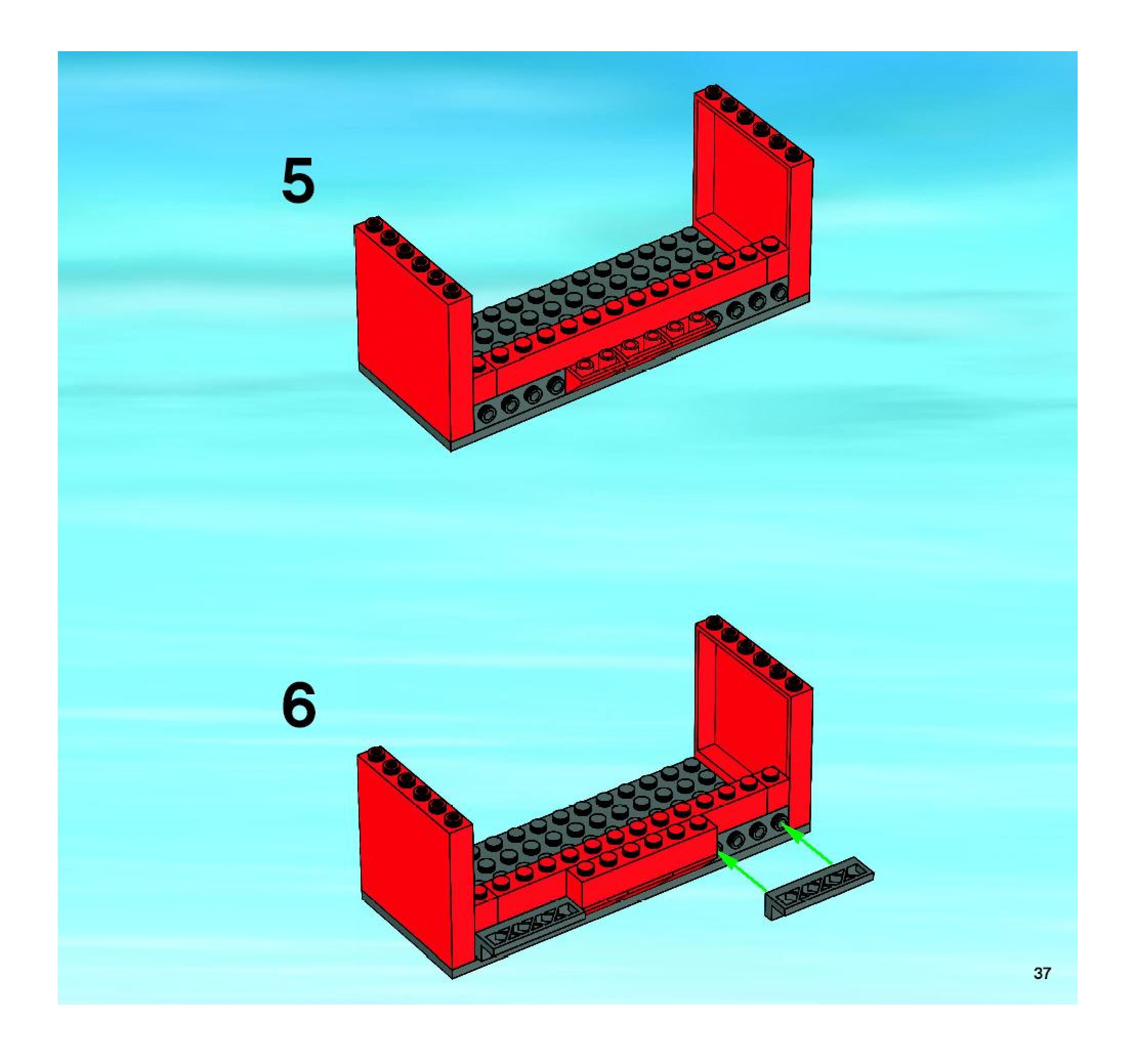 5

6

37