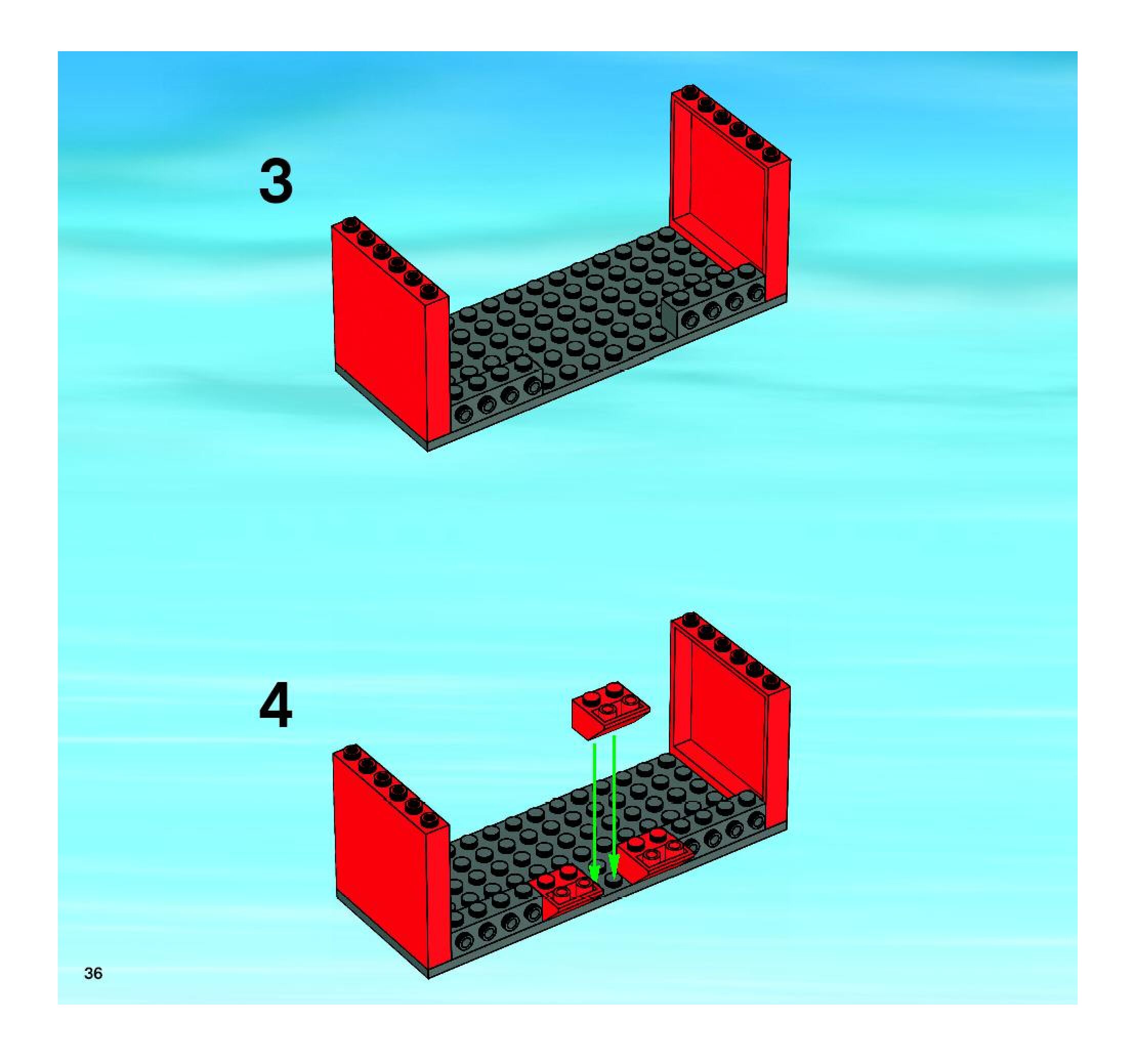 3

4

36