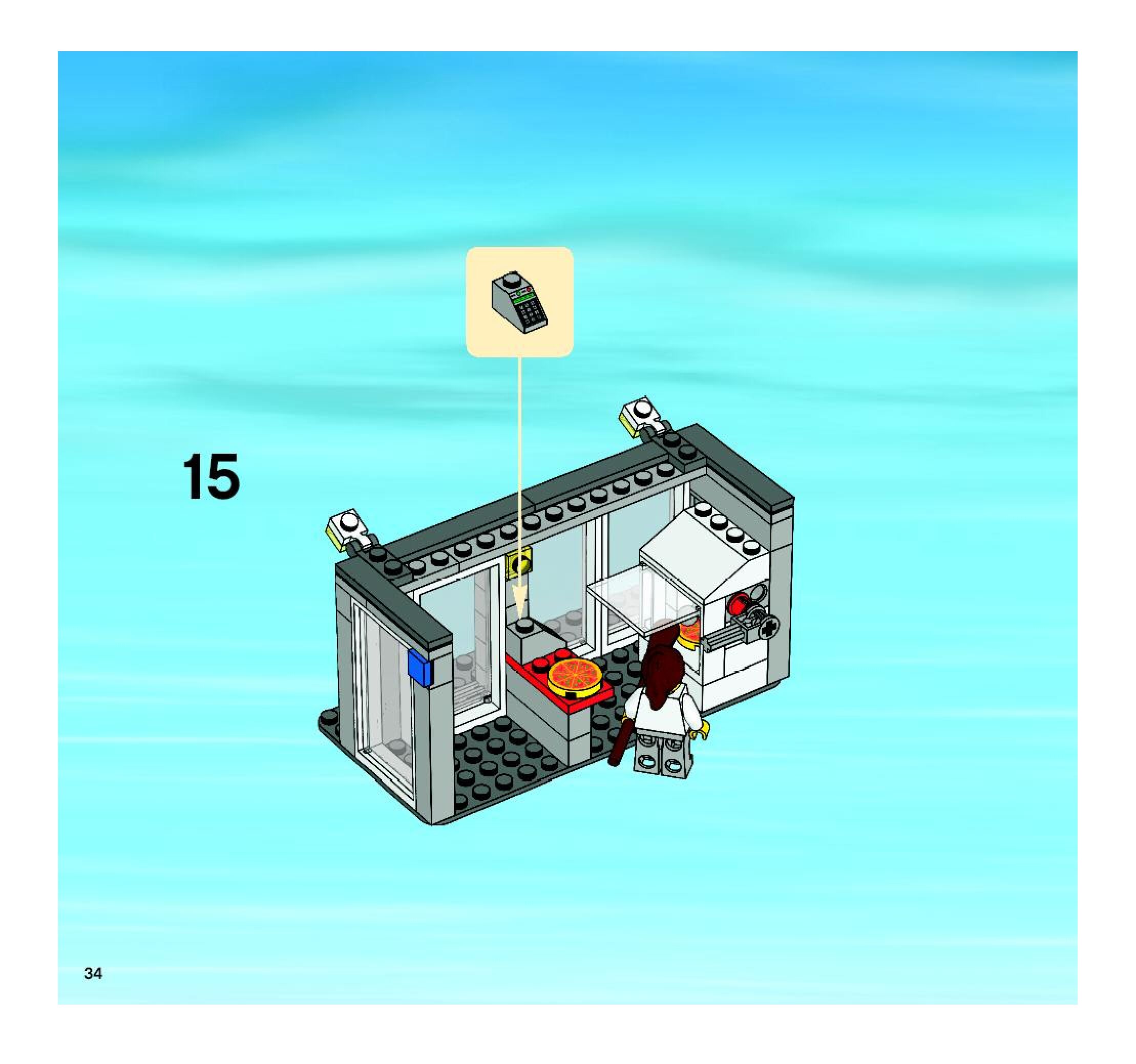 15

34