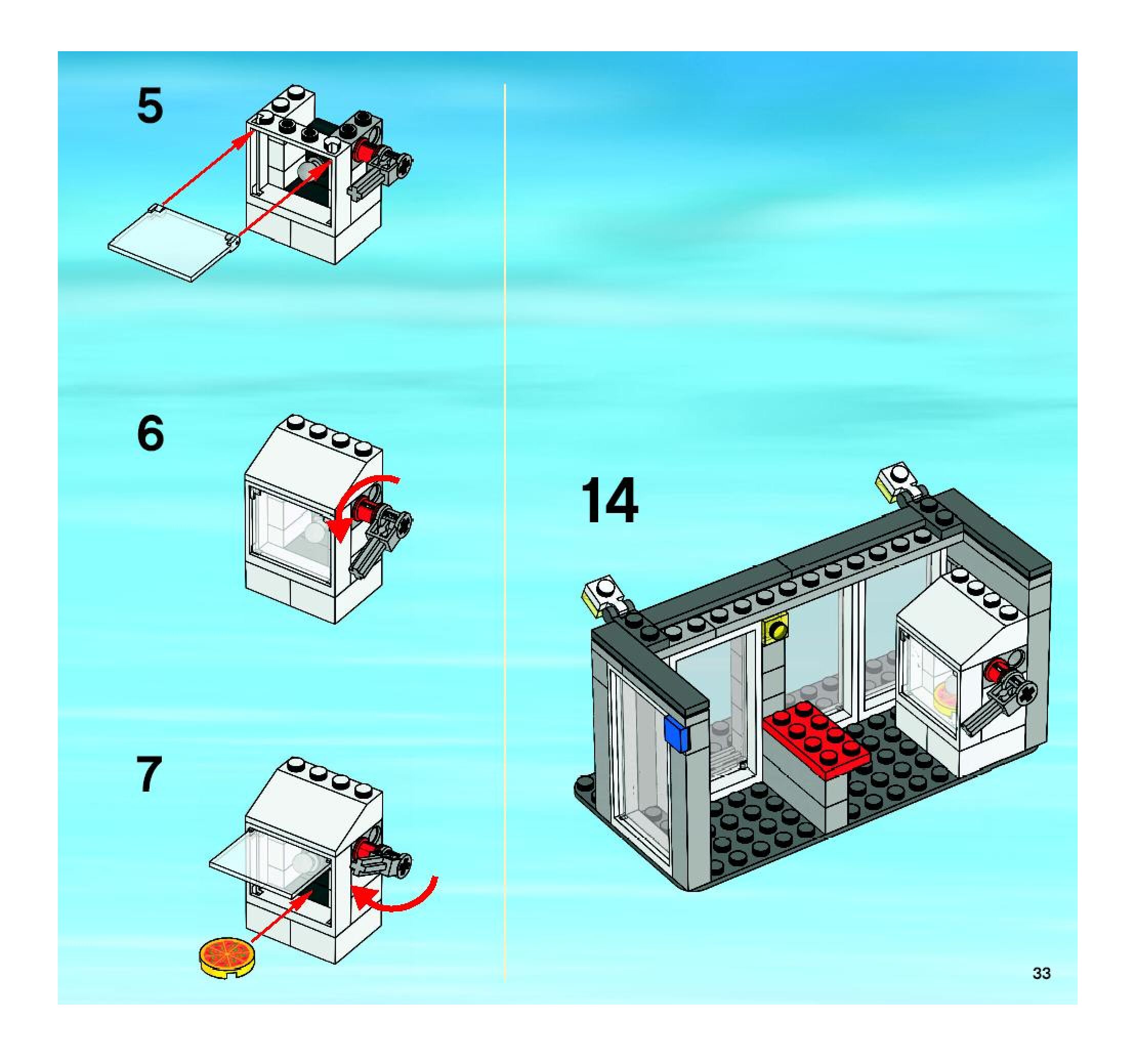 5

6

7

14

33