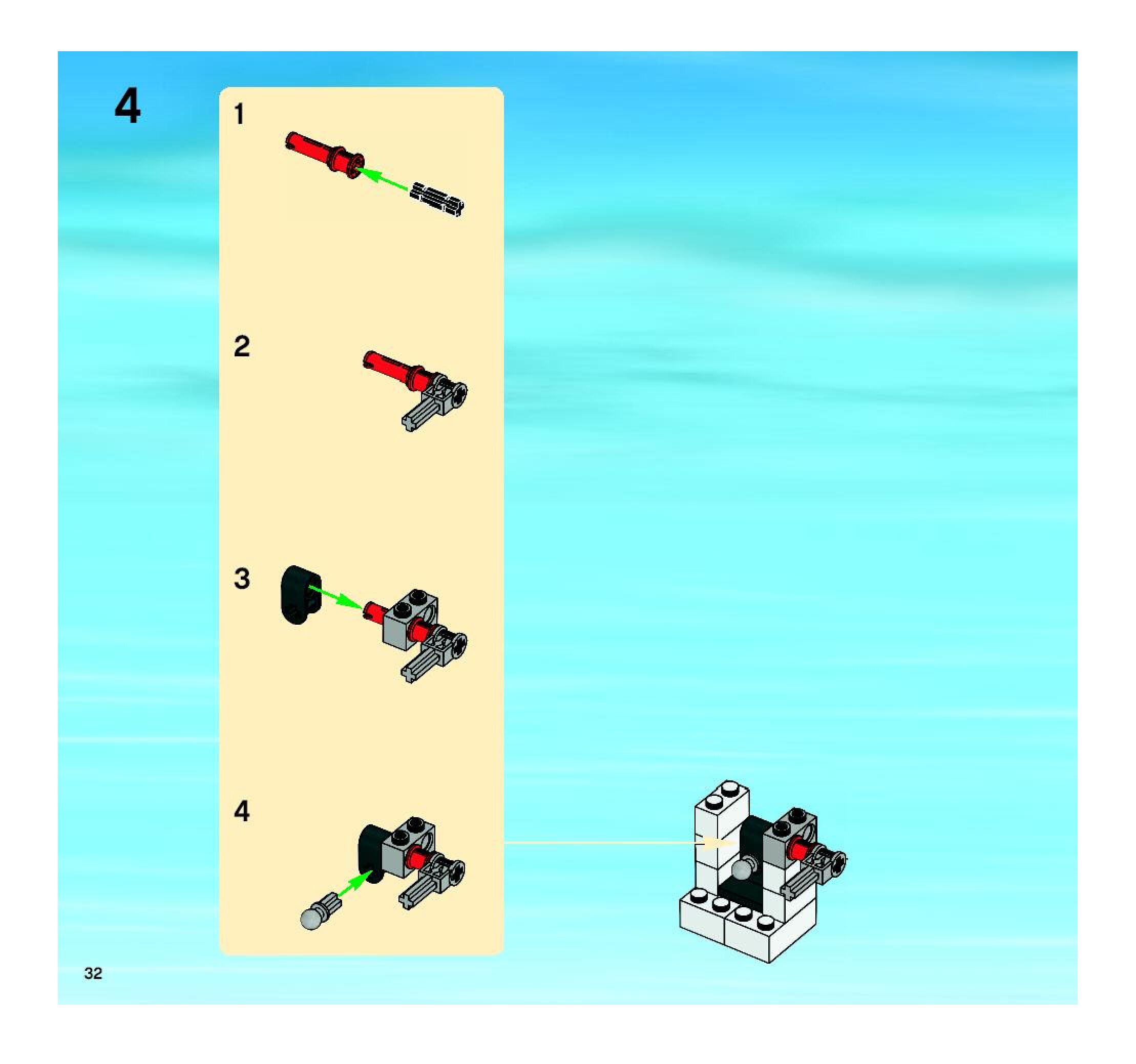 4

1

2

3

4

32