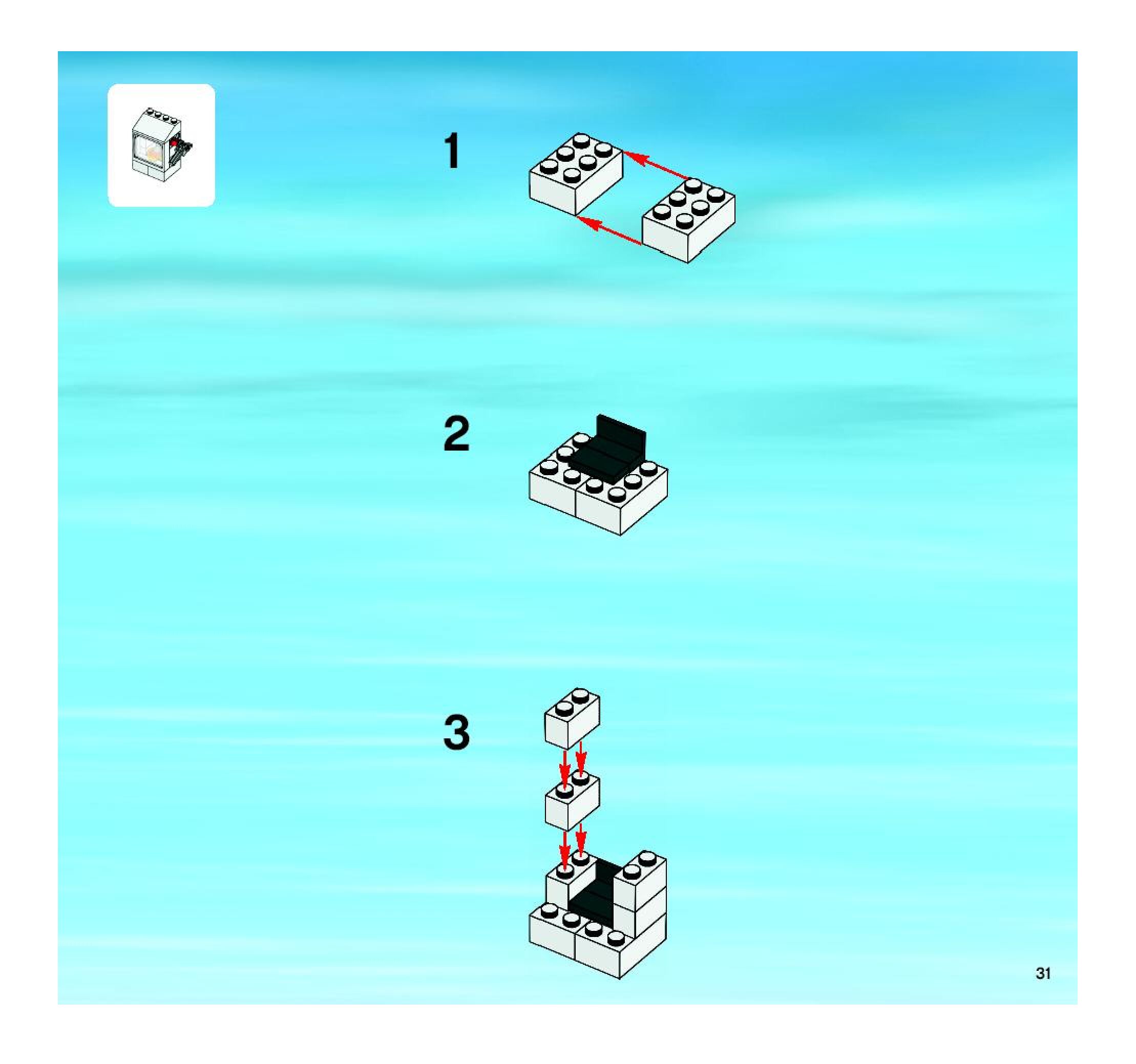 1

2

3

31