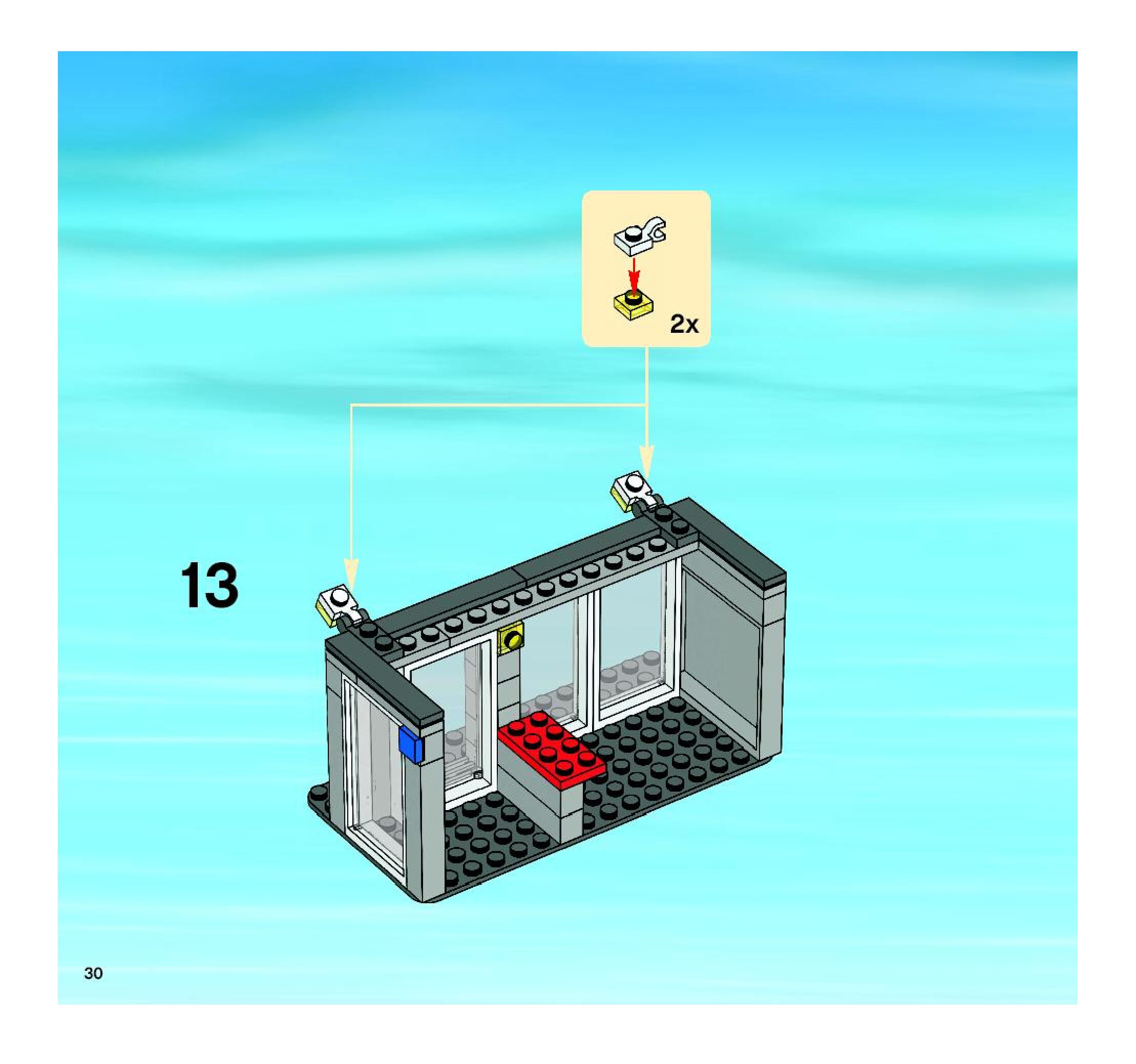 2x

13

30