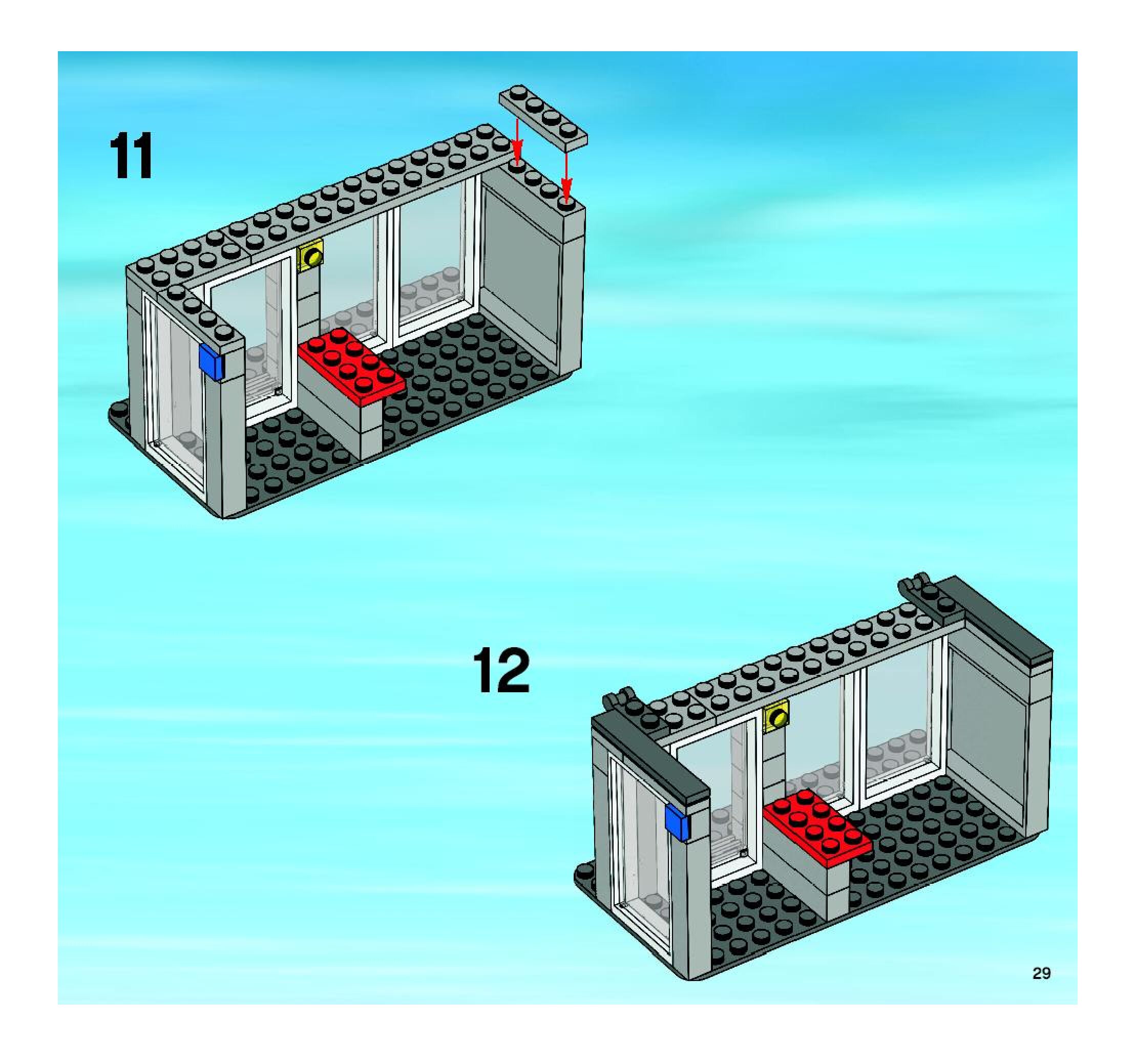 11

12

29