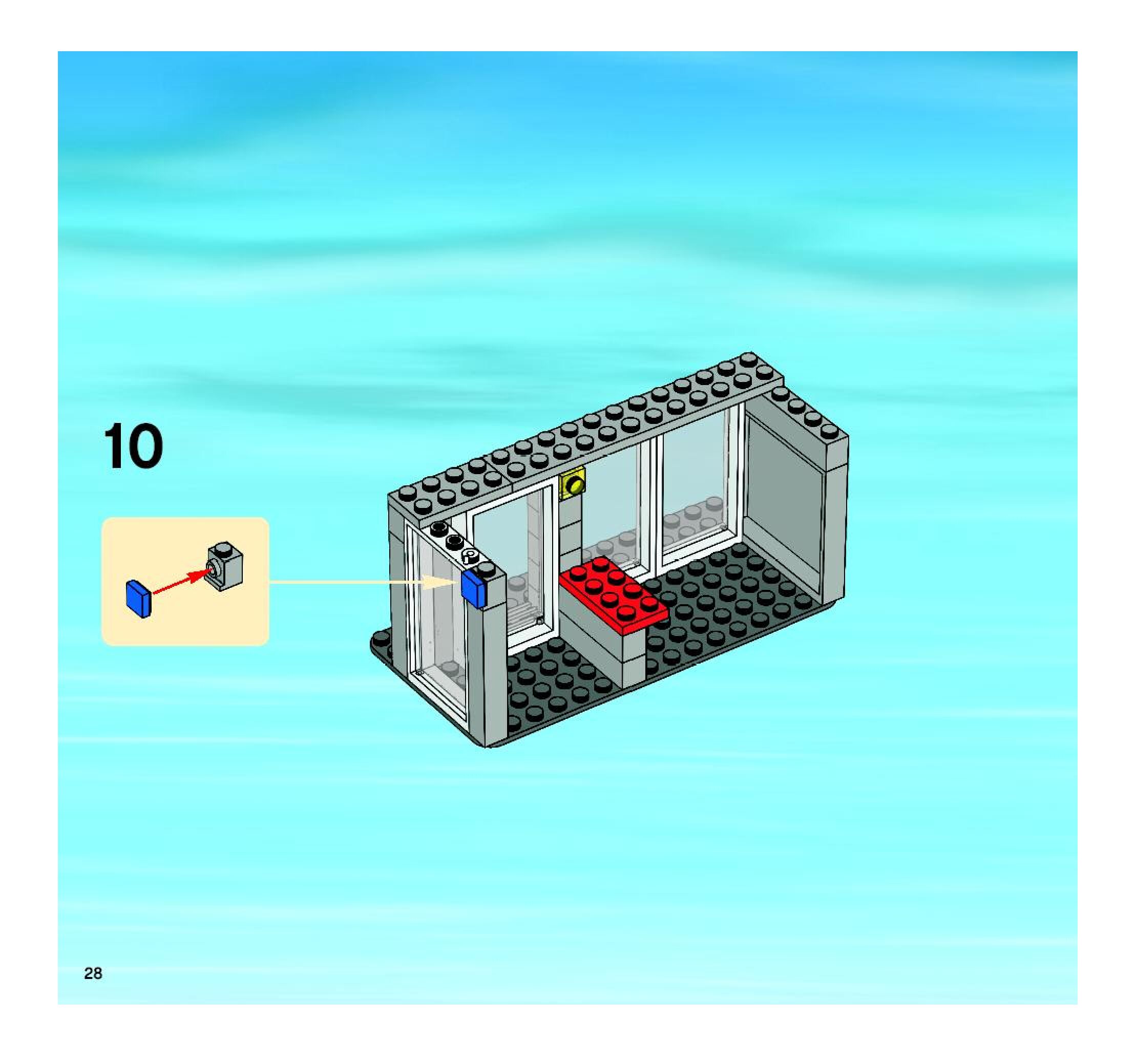 10

28