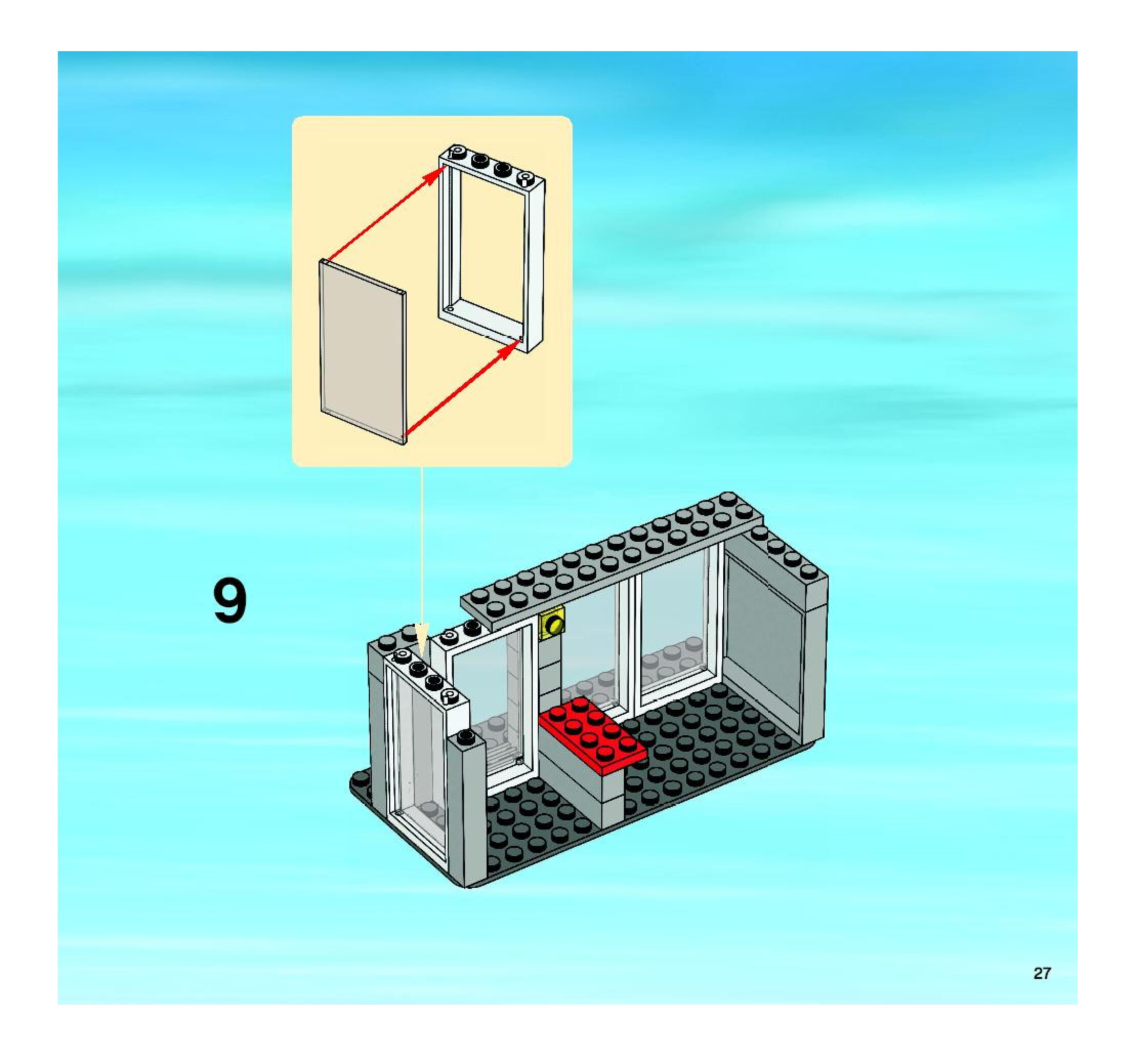 9

27