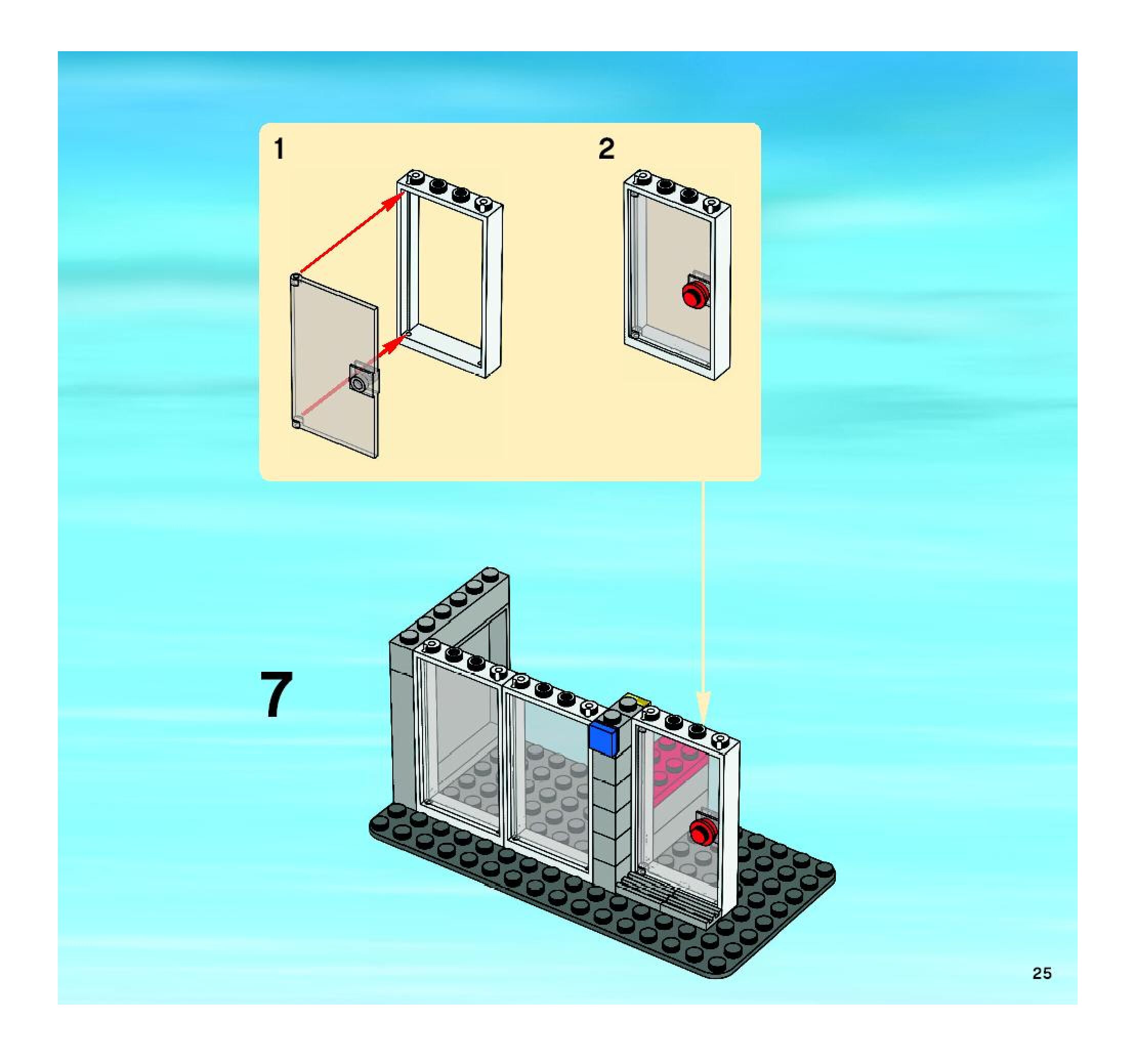 1

2

7

25