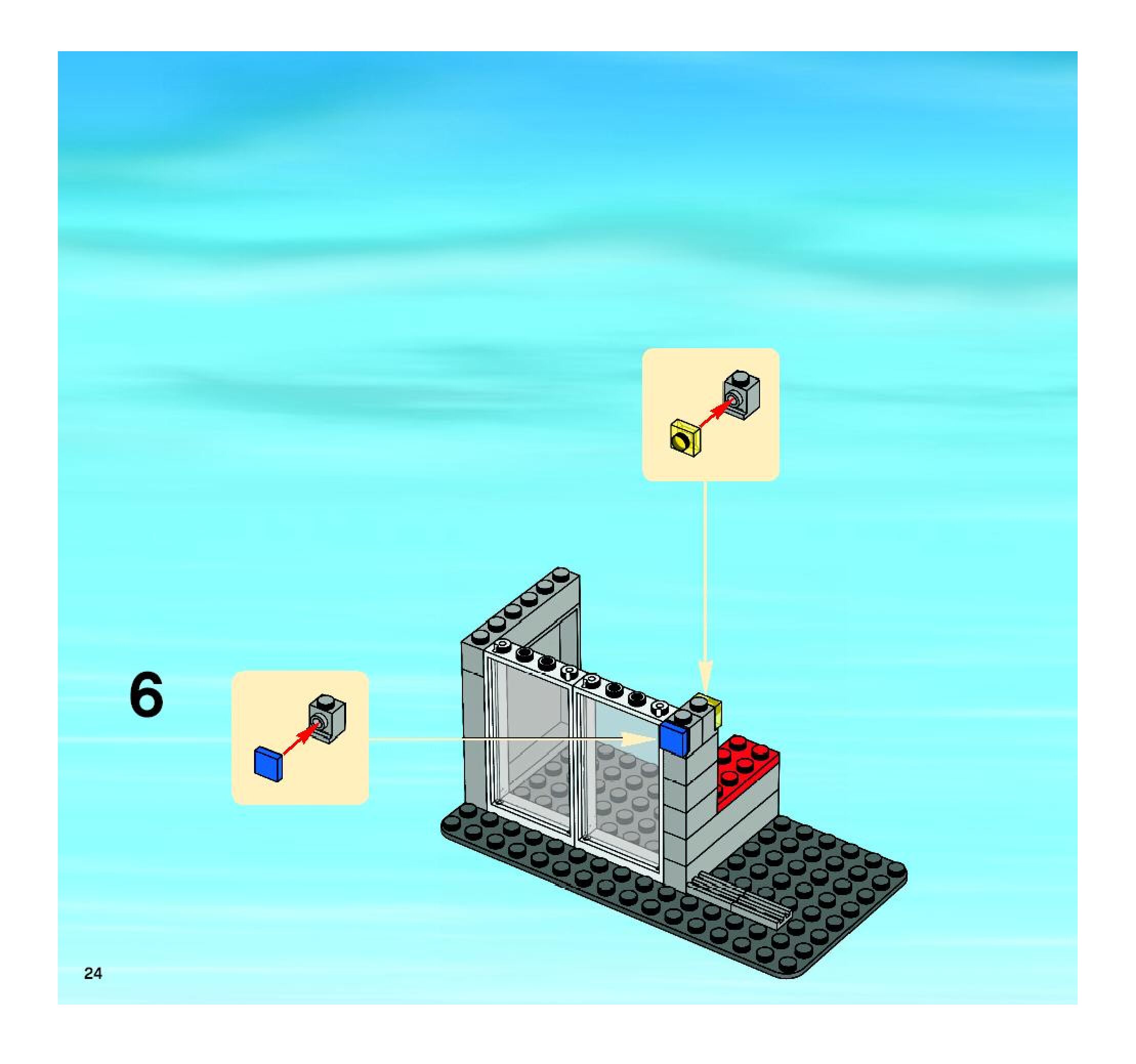 6

24