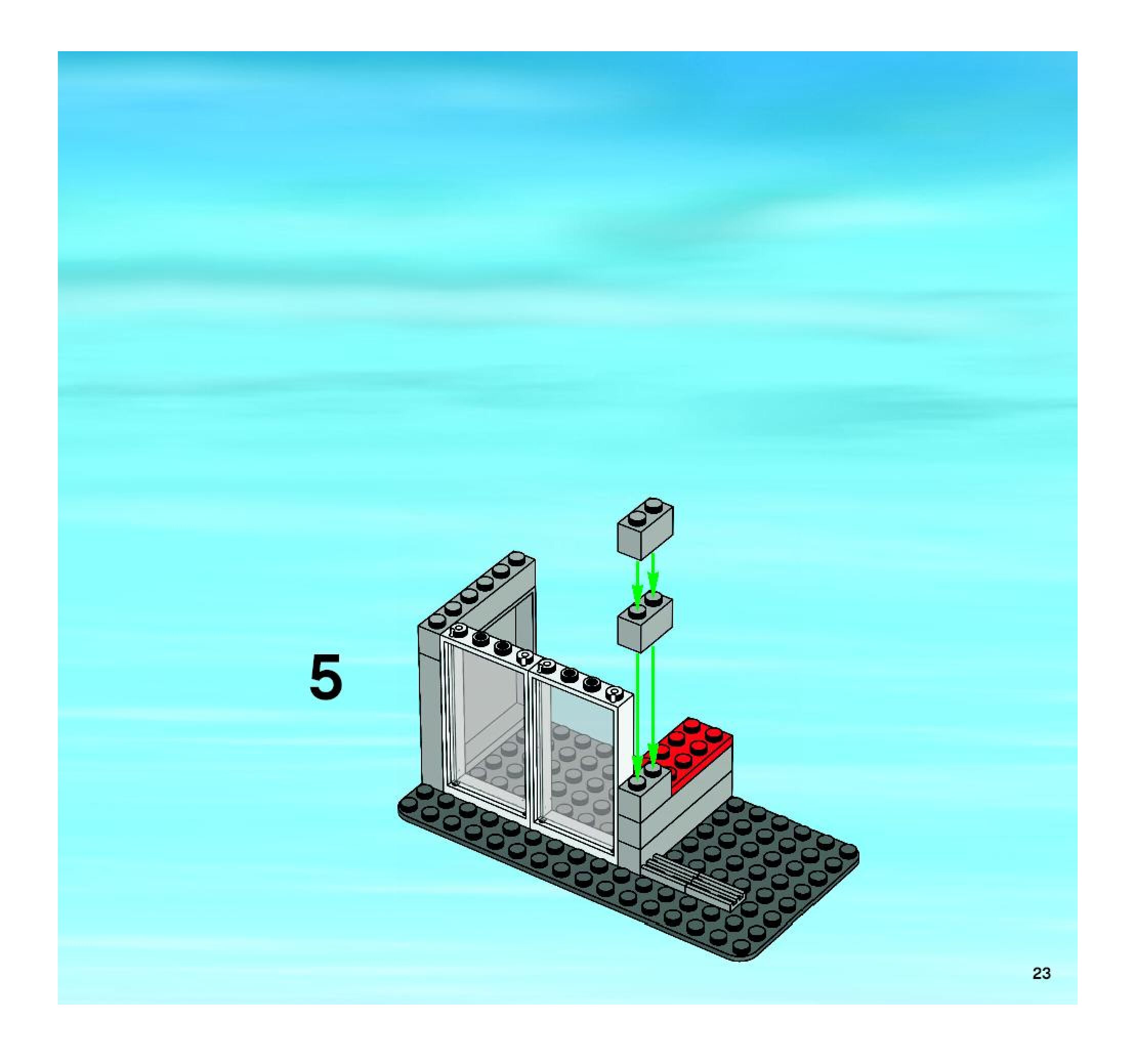 5

23