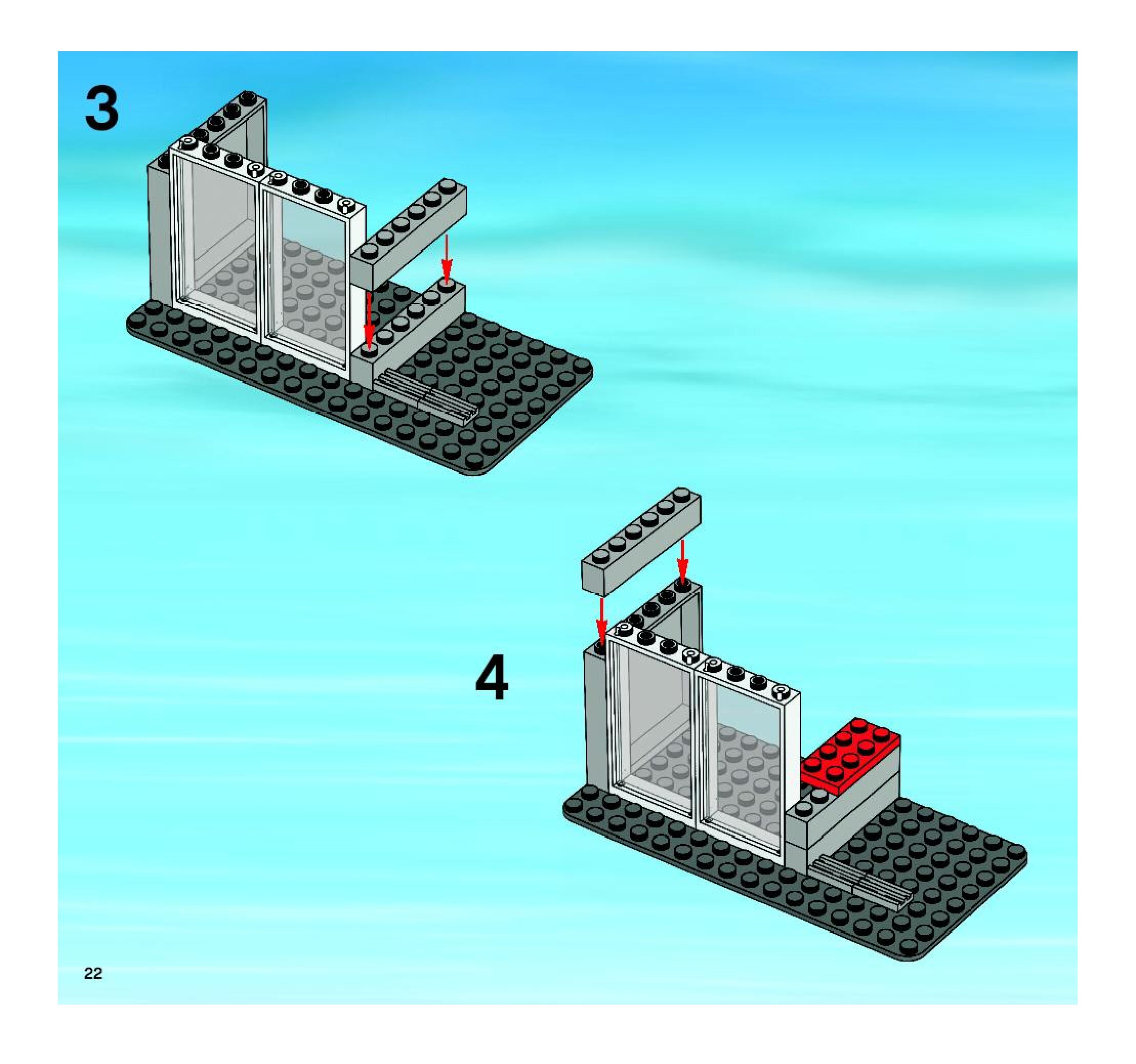 3

4

22